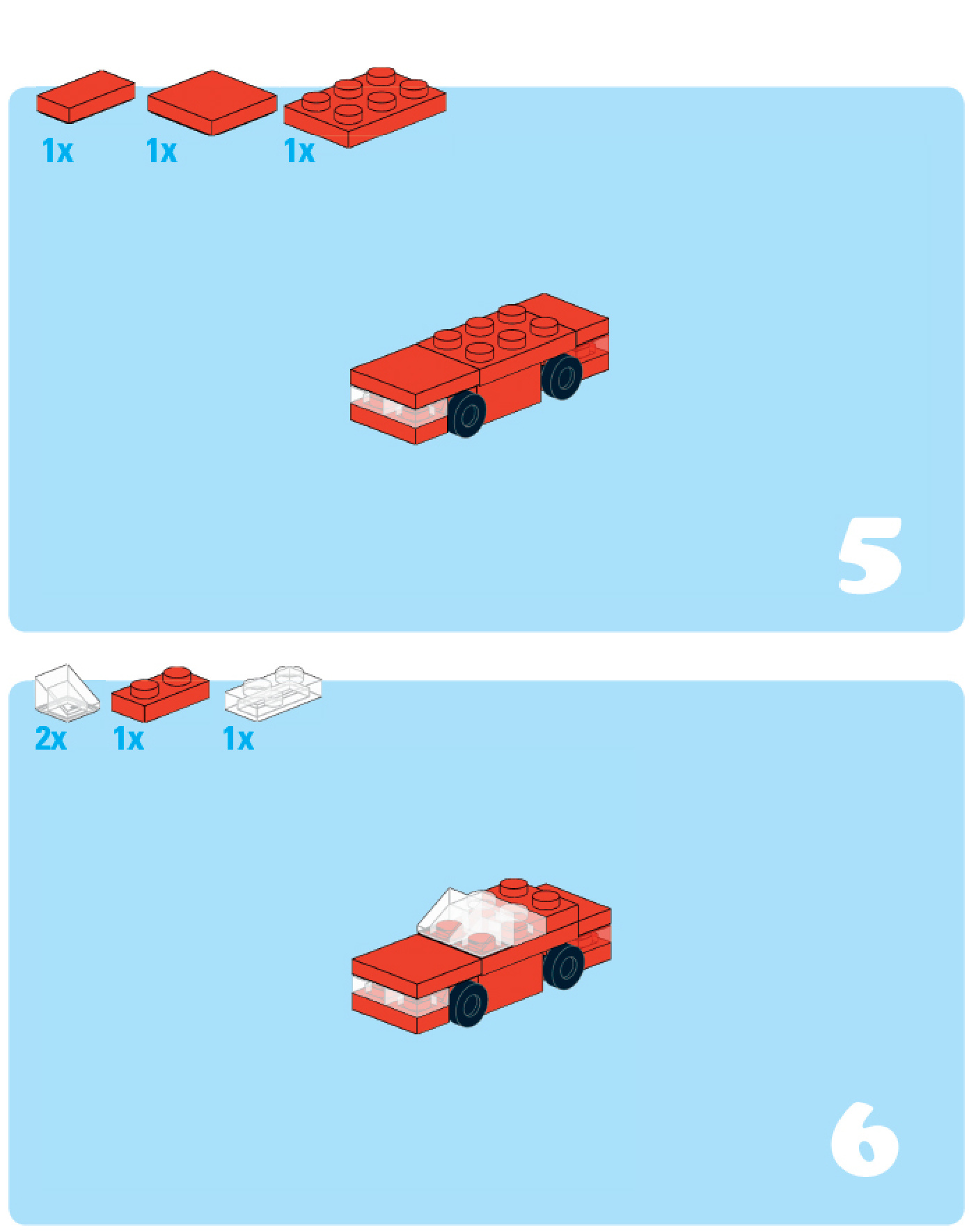 1x 1x 1x

5

2x 1x 1x

6