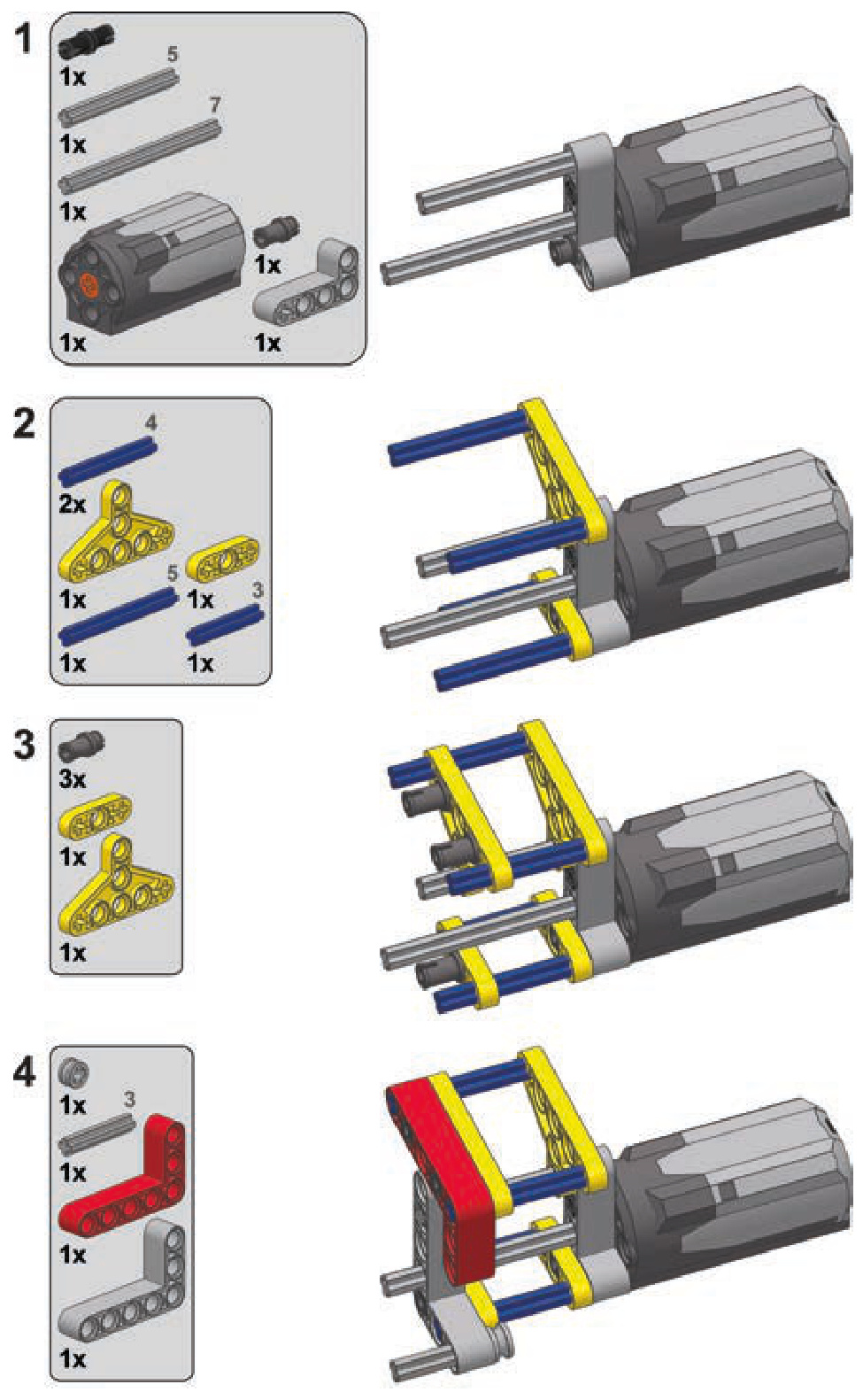 1
1x
5
1x
7
1x
1x
1x
1x

2
4
2x
1x
5
1x
3
1x
1x

3
3x
1x
1x

4
1x
3
1x
1x
1x