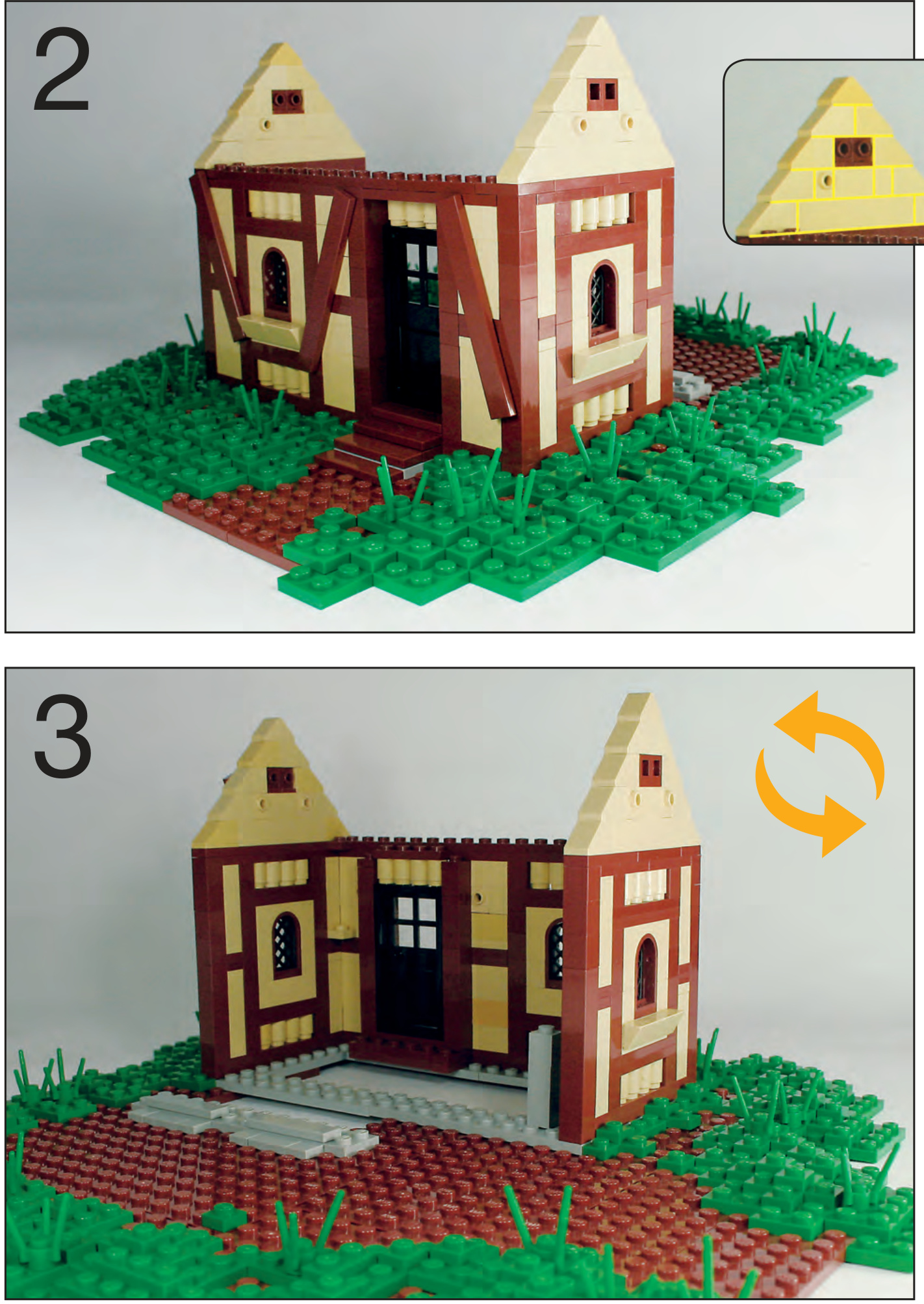 2

3