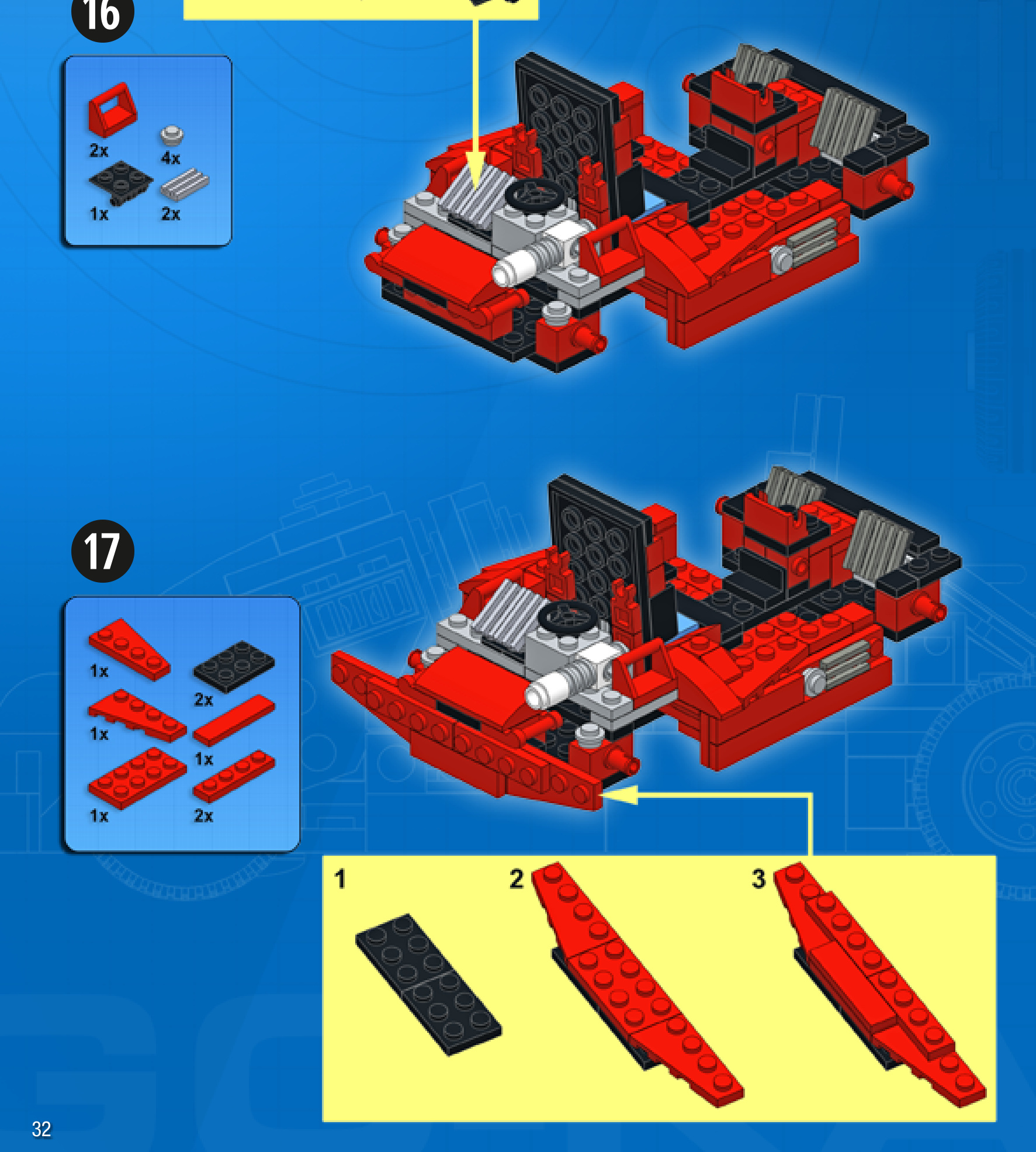 16

2x
4x
1x
2x

17

1x
2x
1x
1x
1x
2x

1
2
3

32