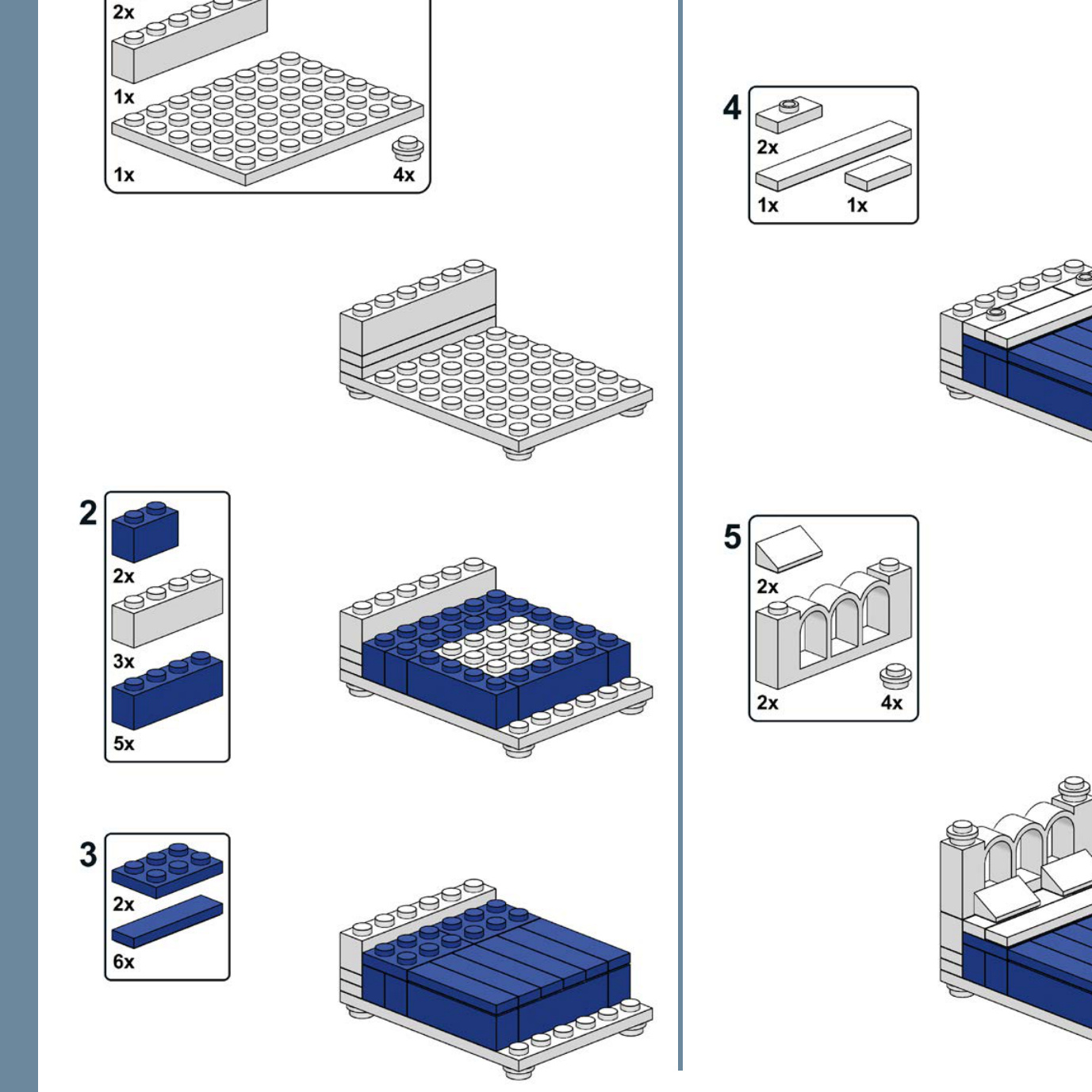 2x
1x
1x
4x

2
2x
3x
5x

3
2x
6x

4
2x
1x
1x

5
2x
2x
4x