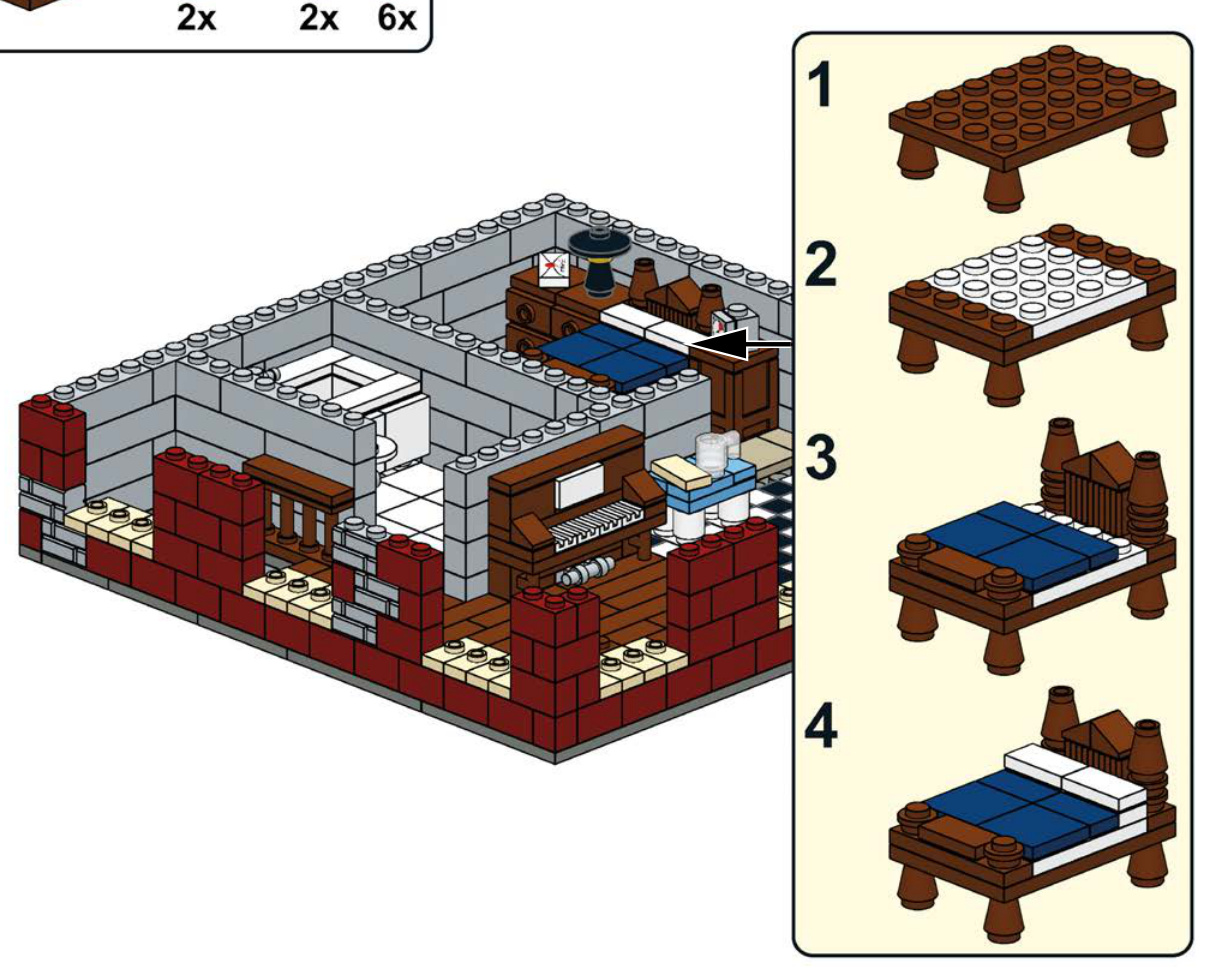 2x 2x 6x

1

2

3

4