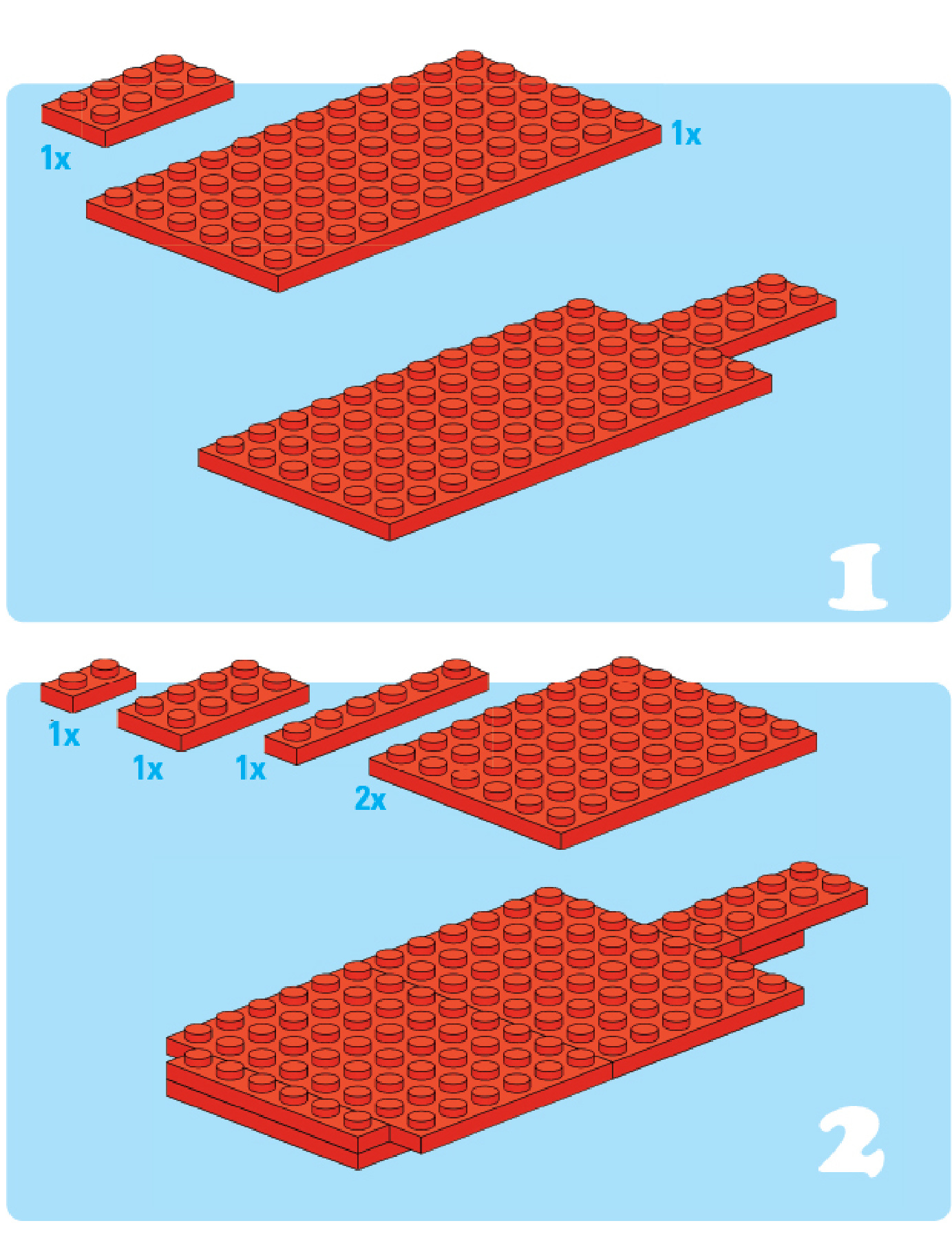 1x

1x

1

1x

1x

1x

2x

2