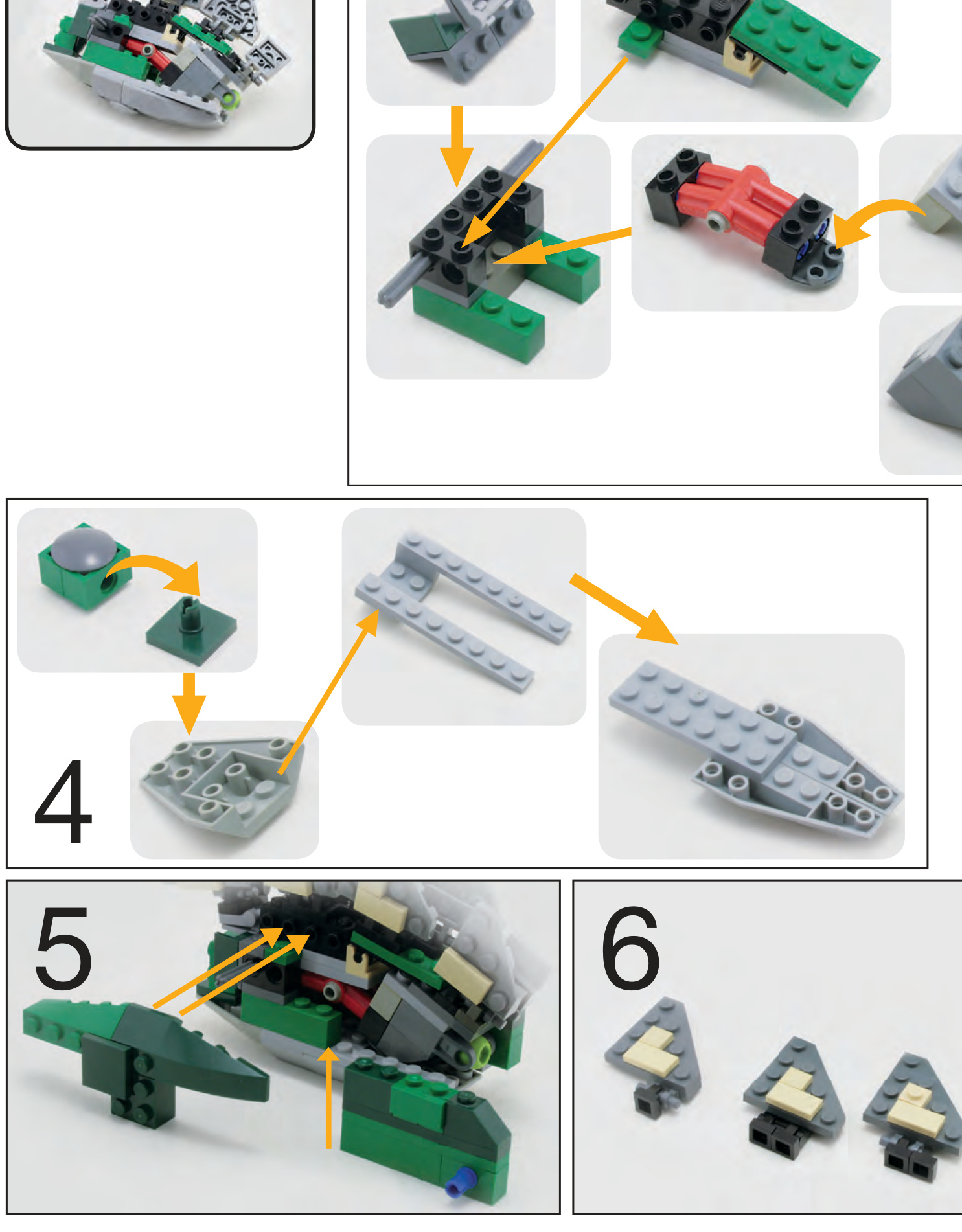 4

5

6