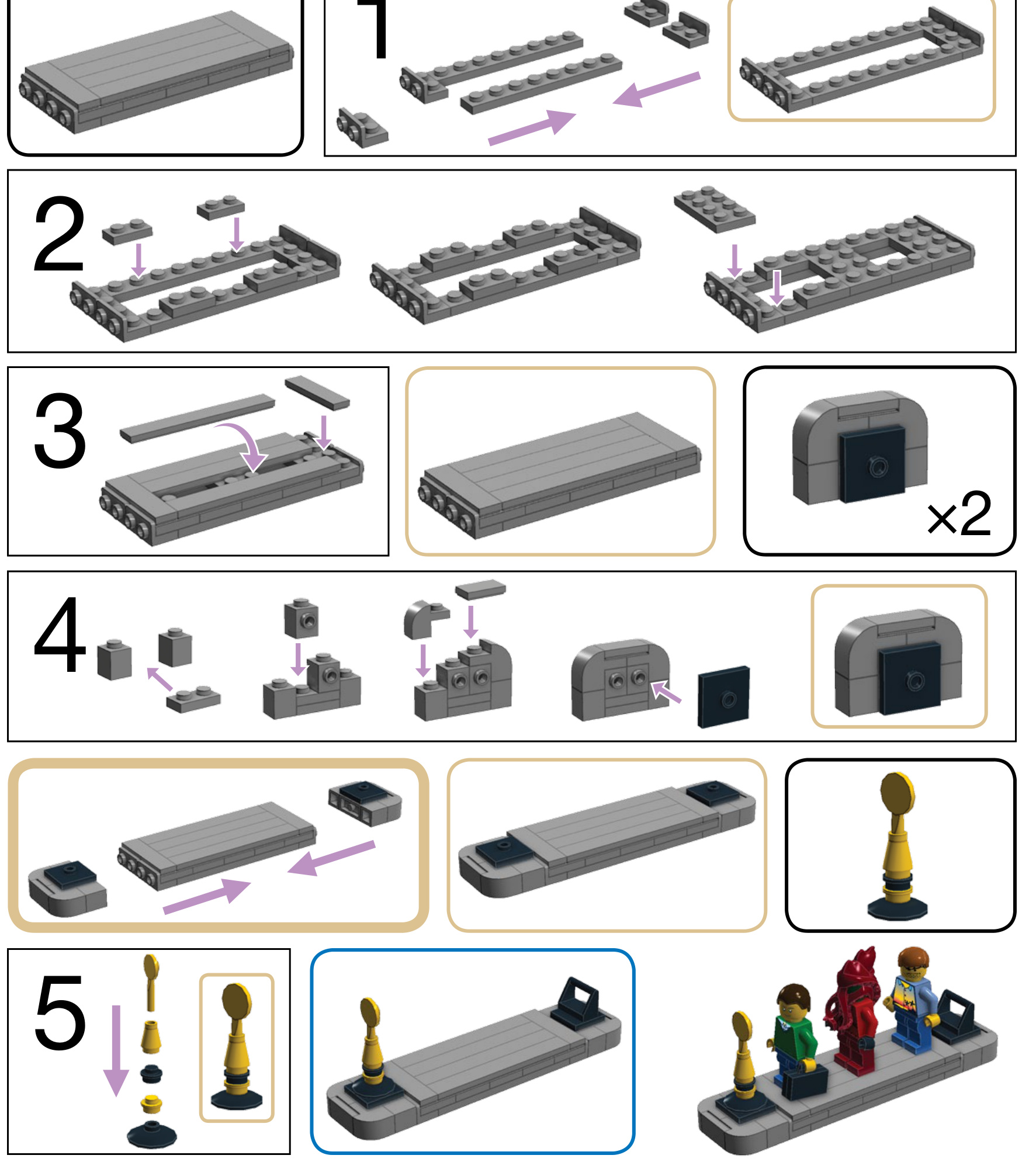 1

2

3

×2

4

5