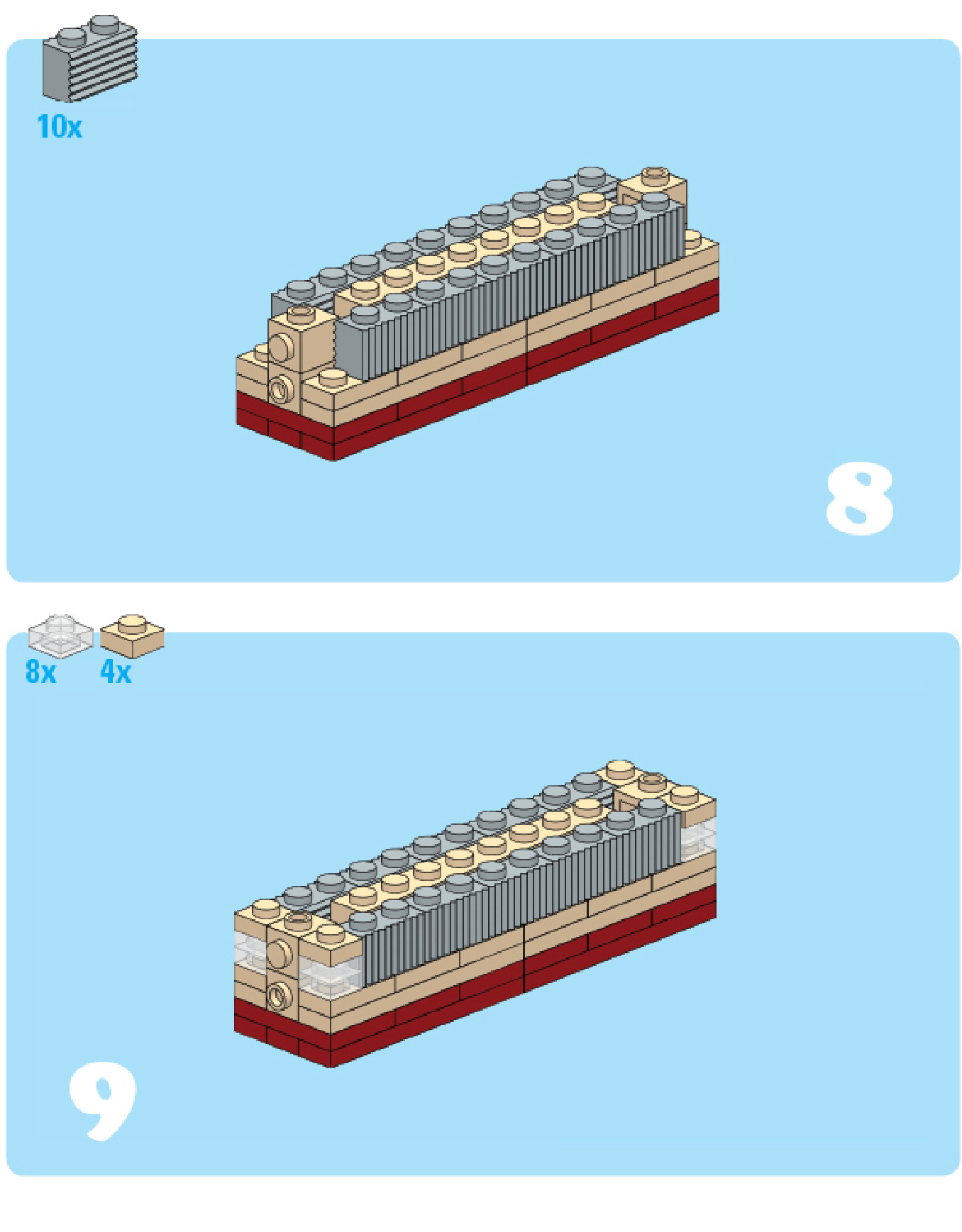 10x

8

8x 4x

9