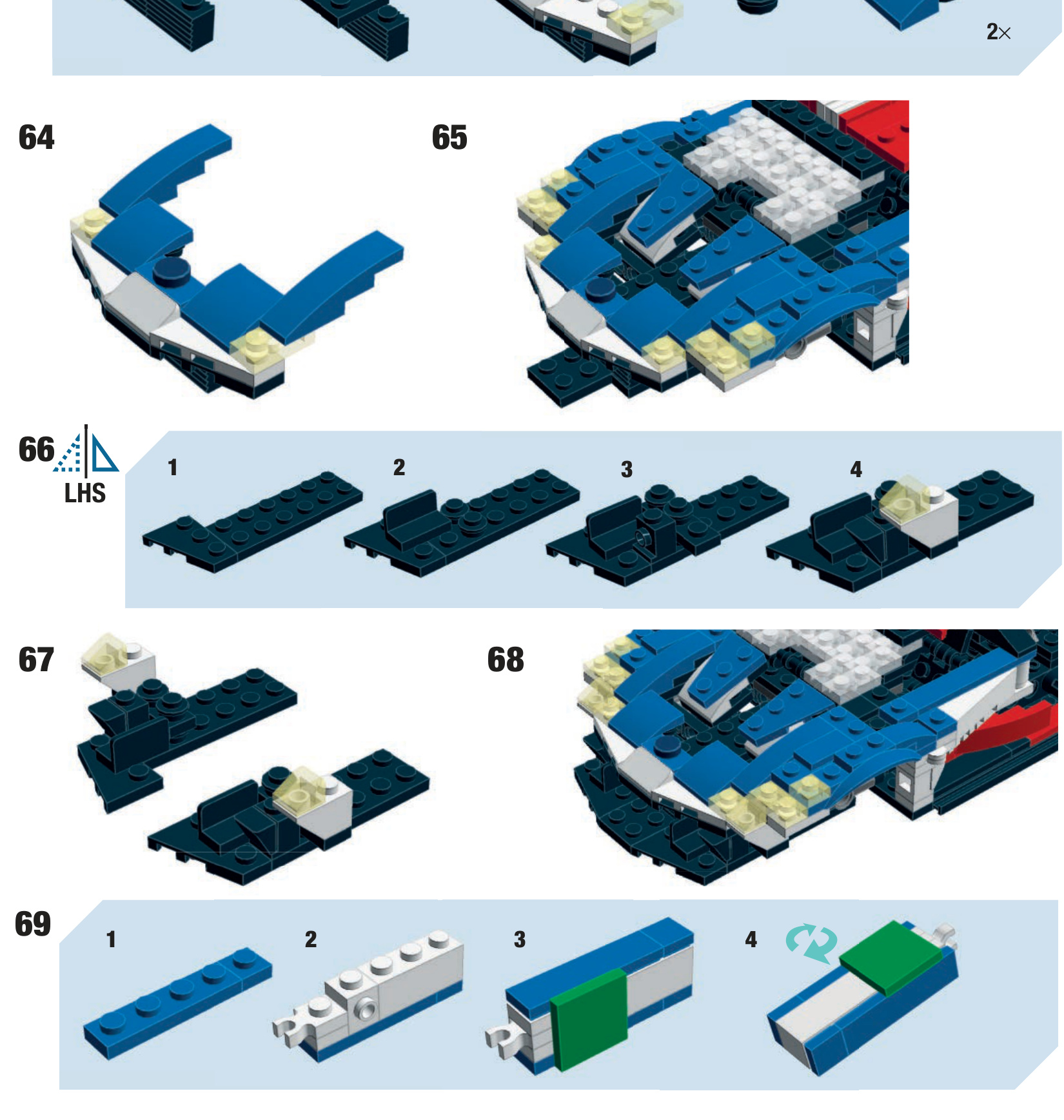 2×

64

65

66

LHS

1

2

3

4

67

68

69

1

2

3

4