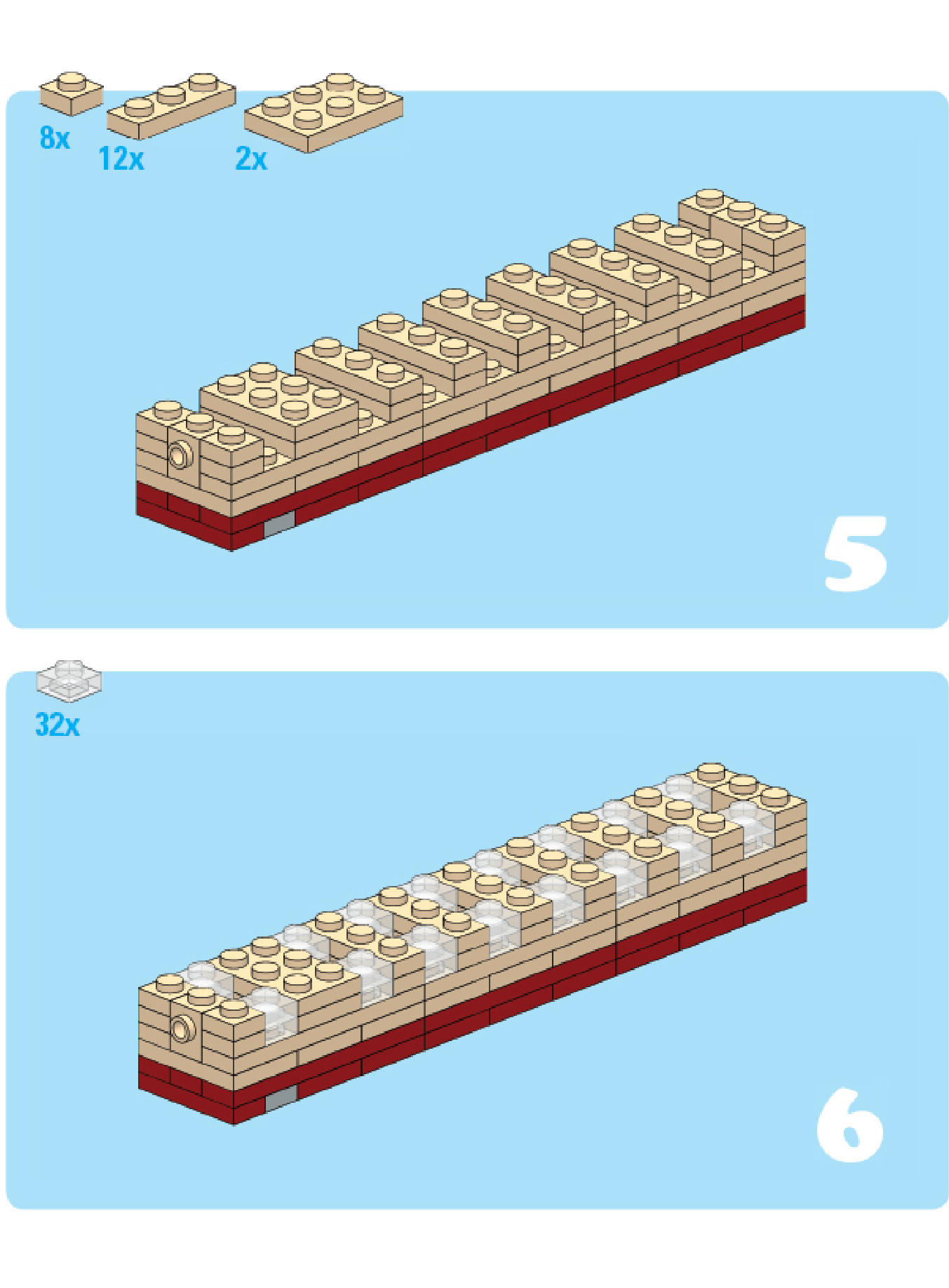 8x
12x
2x

5

32x

6