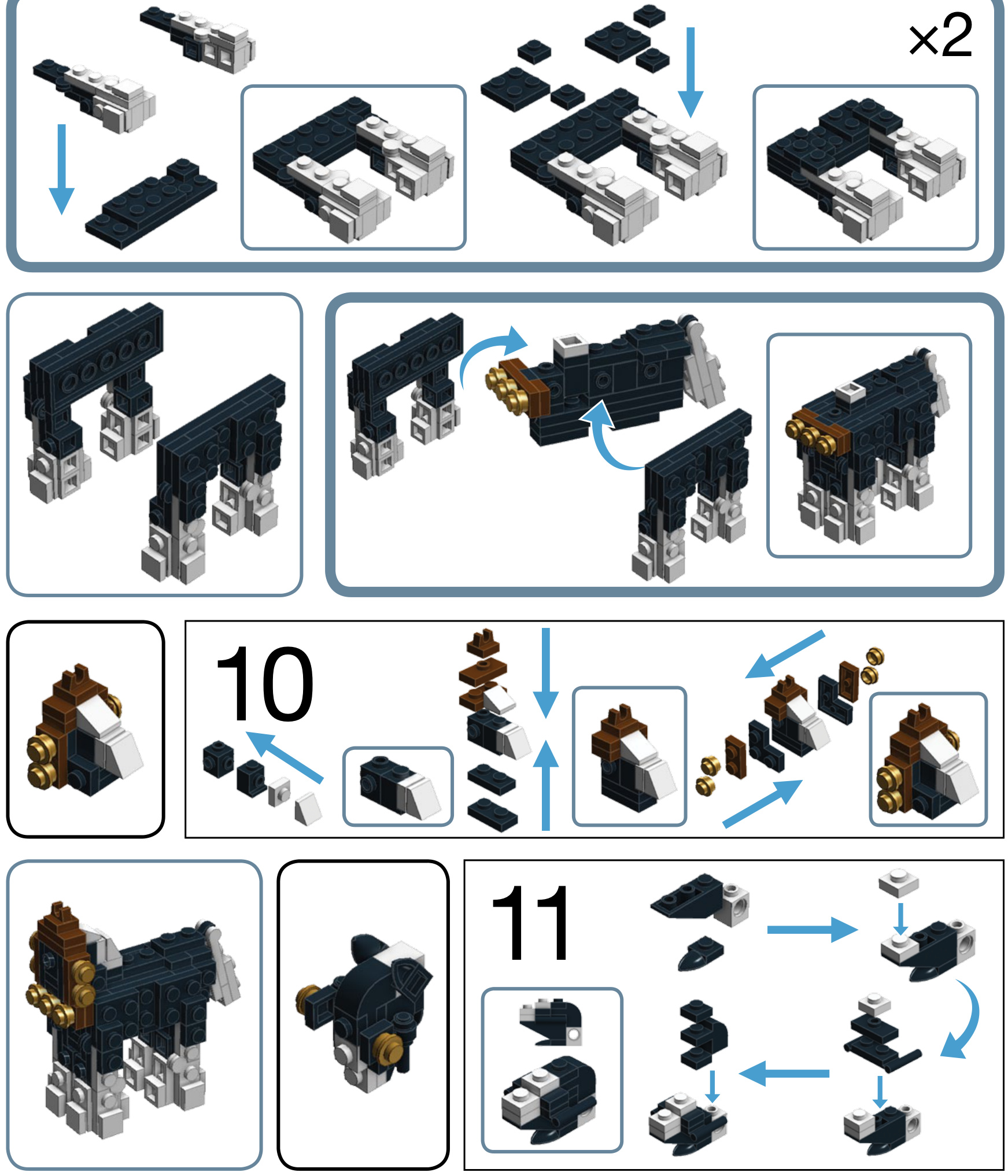 ×2

10

11