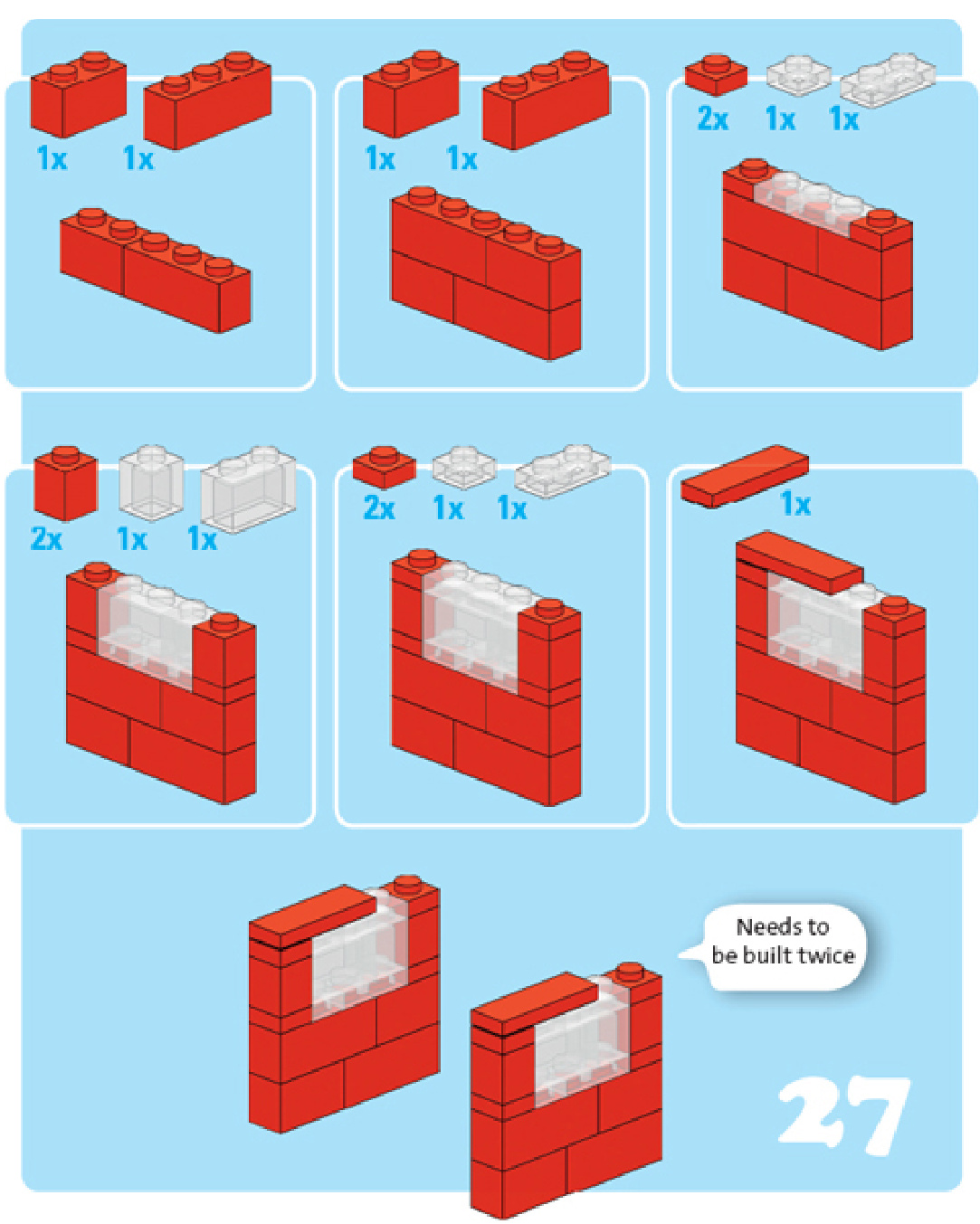 1x 1x

1x 1x

2x 1x 1x

2x 1x 1x

2x 1x 1x

1x

Needs to be built twice

27