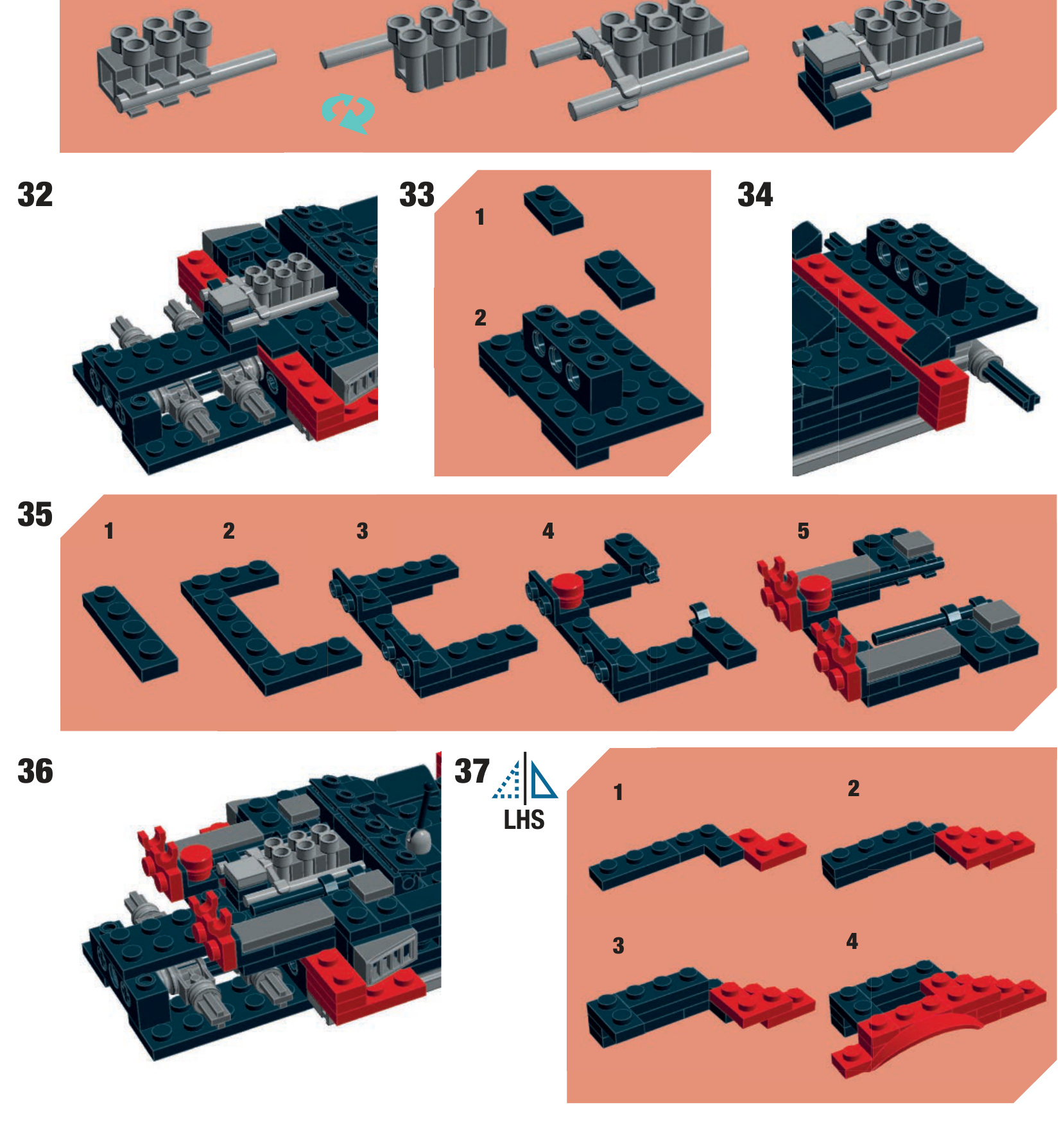 32

33

1

2

34

35

1

2

3

4

5

36

37

LHS

1

2

3

4