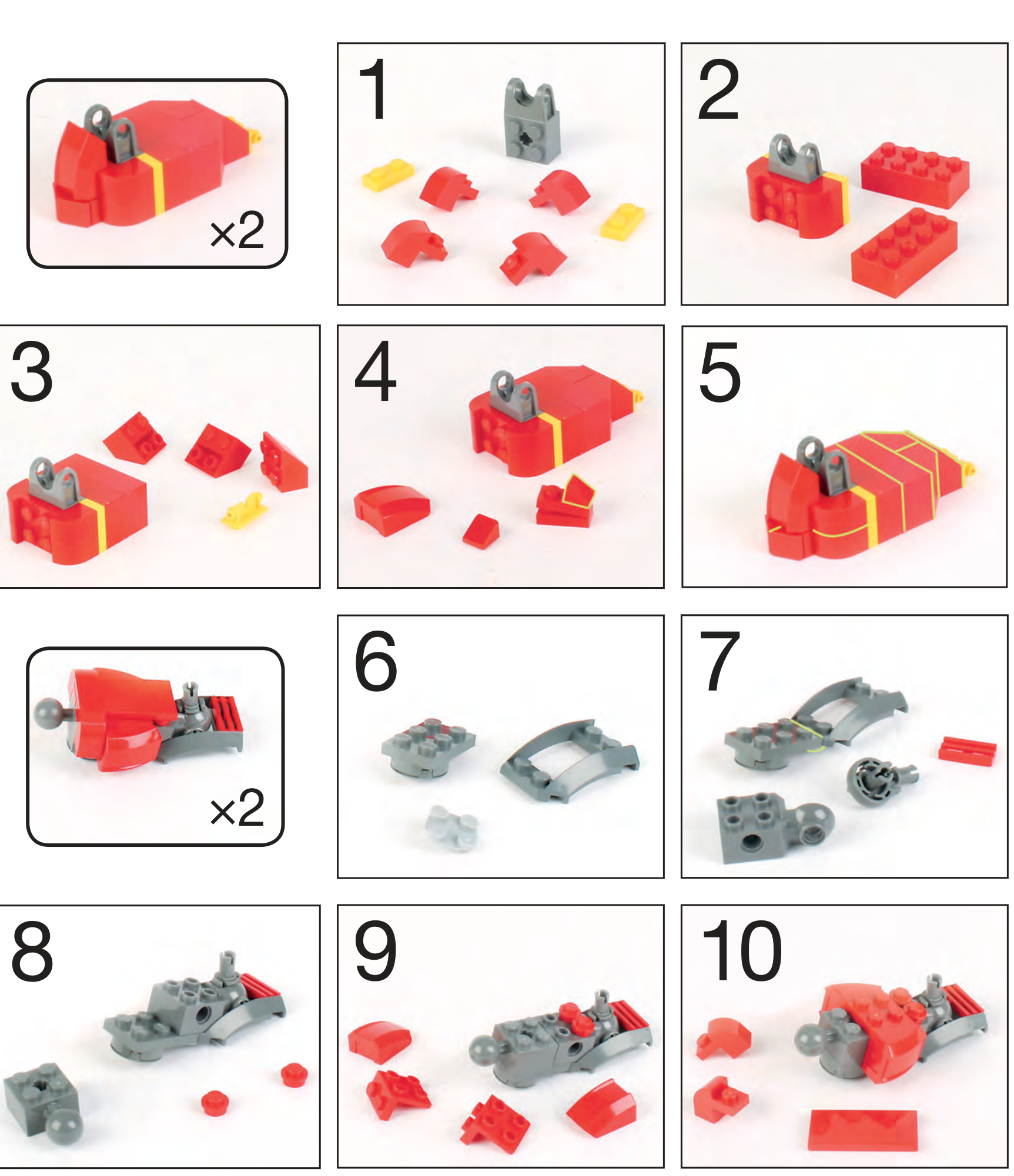 ×2

1

2

3

4

5

×2

6

7

8

9

10