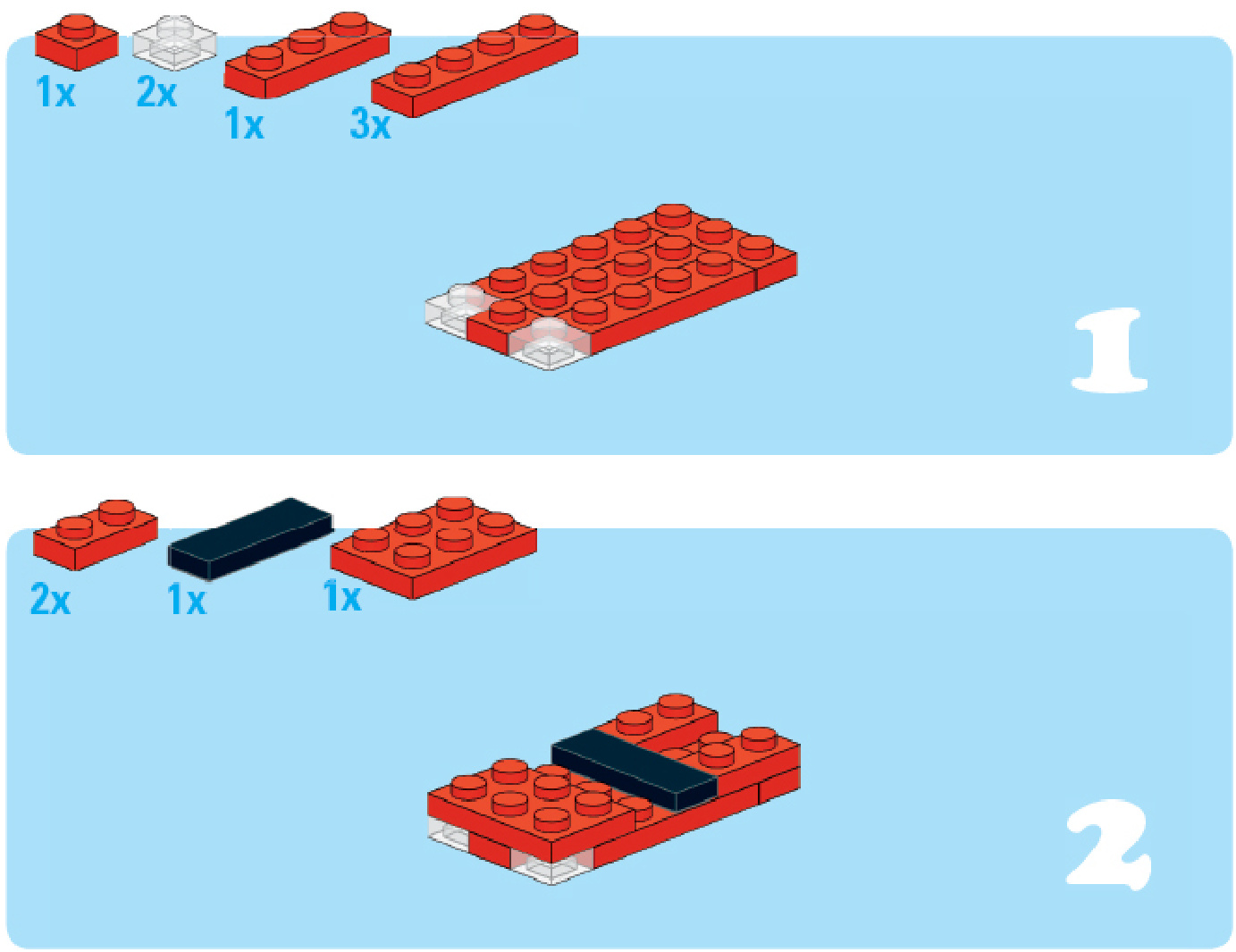 1x 2x 1x 3x

1

2x 1x 1x

2