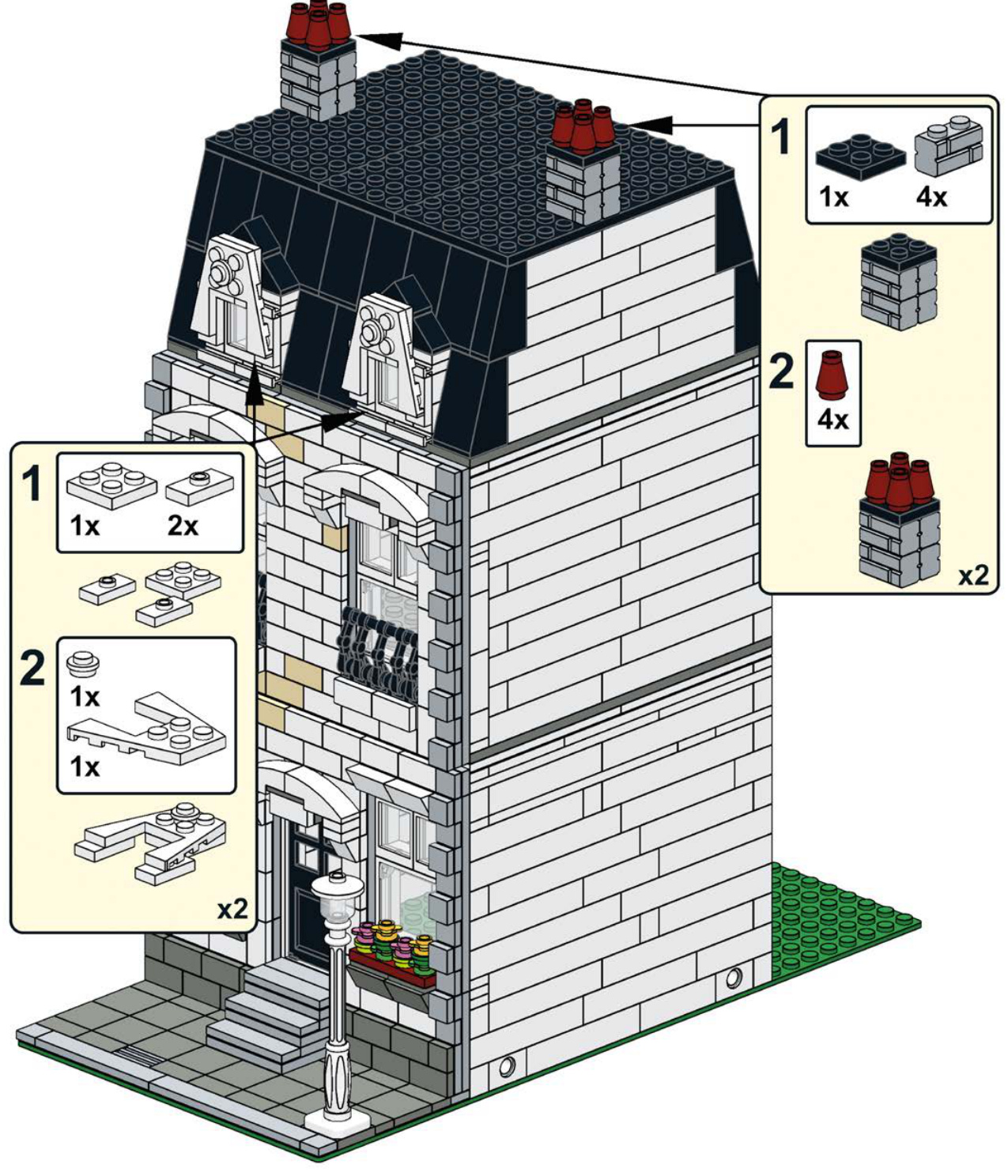 1
1x
4x
2
4x
x2

1
1x
2x
2
1x
1x
x2