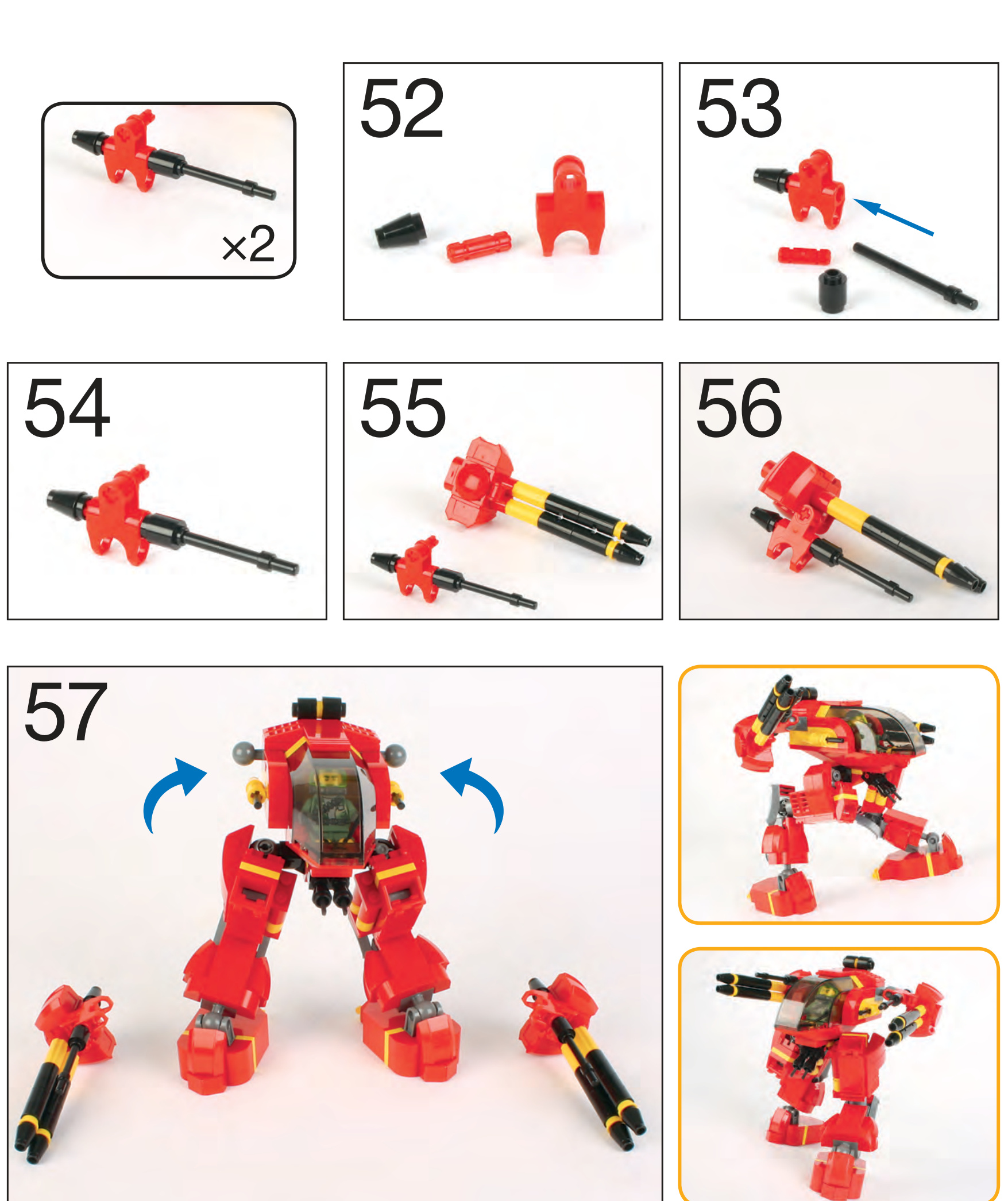 ×2

52

53

54

55

56

57