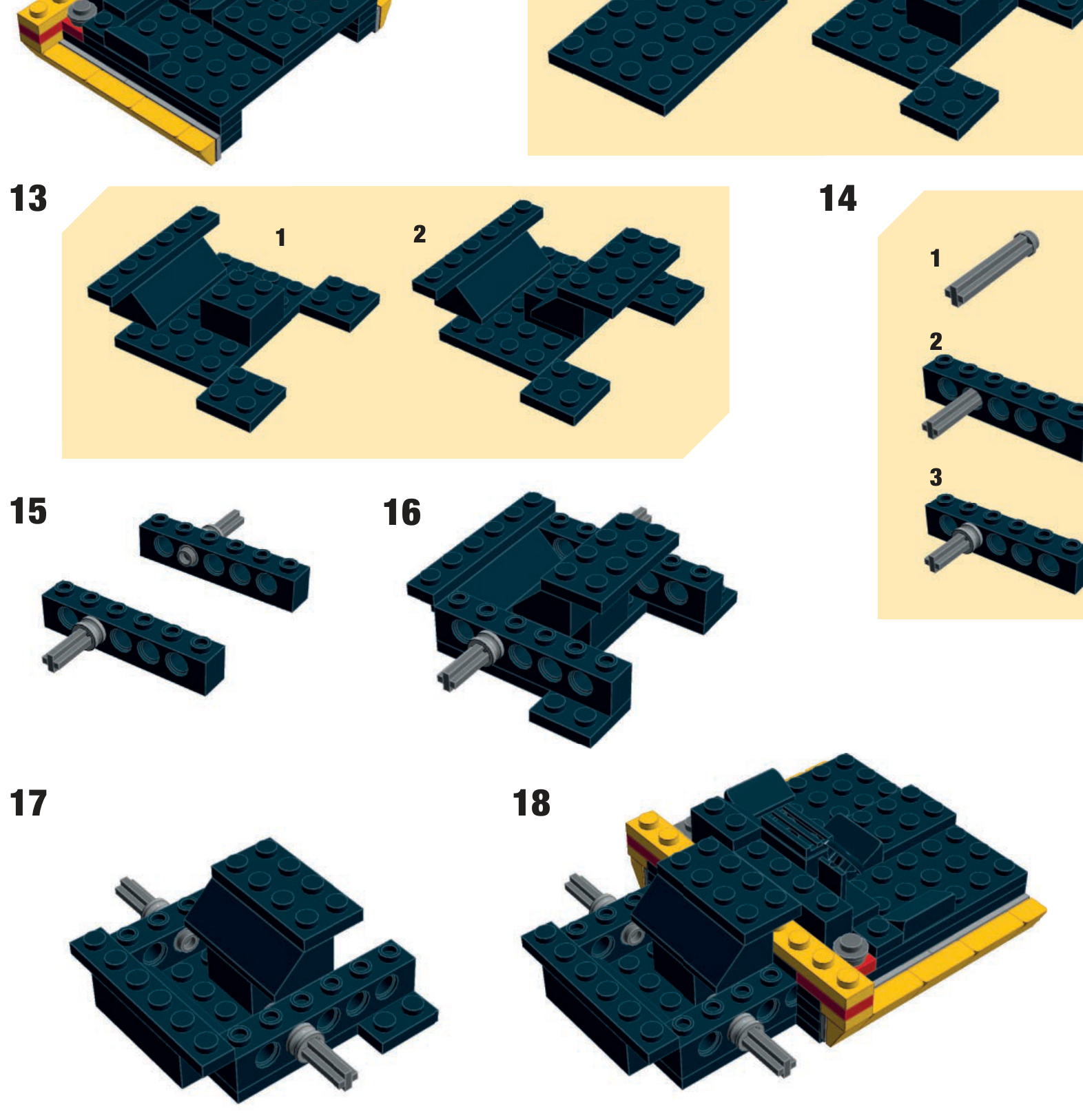 13

1

2

14

1

2

3

15

16

17

18