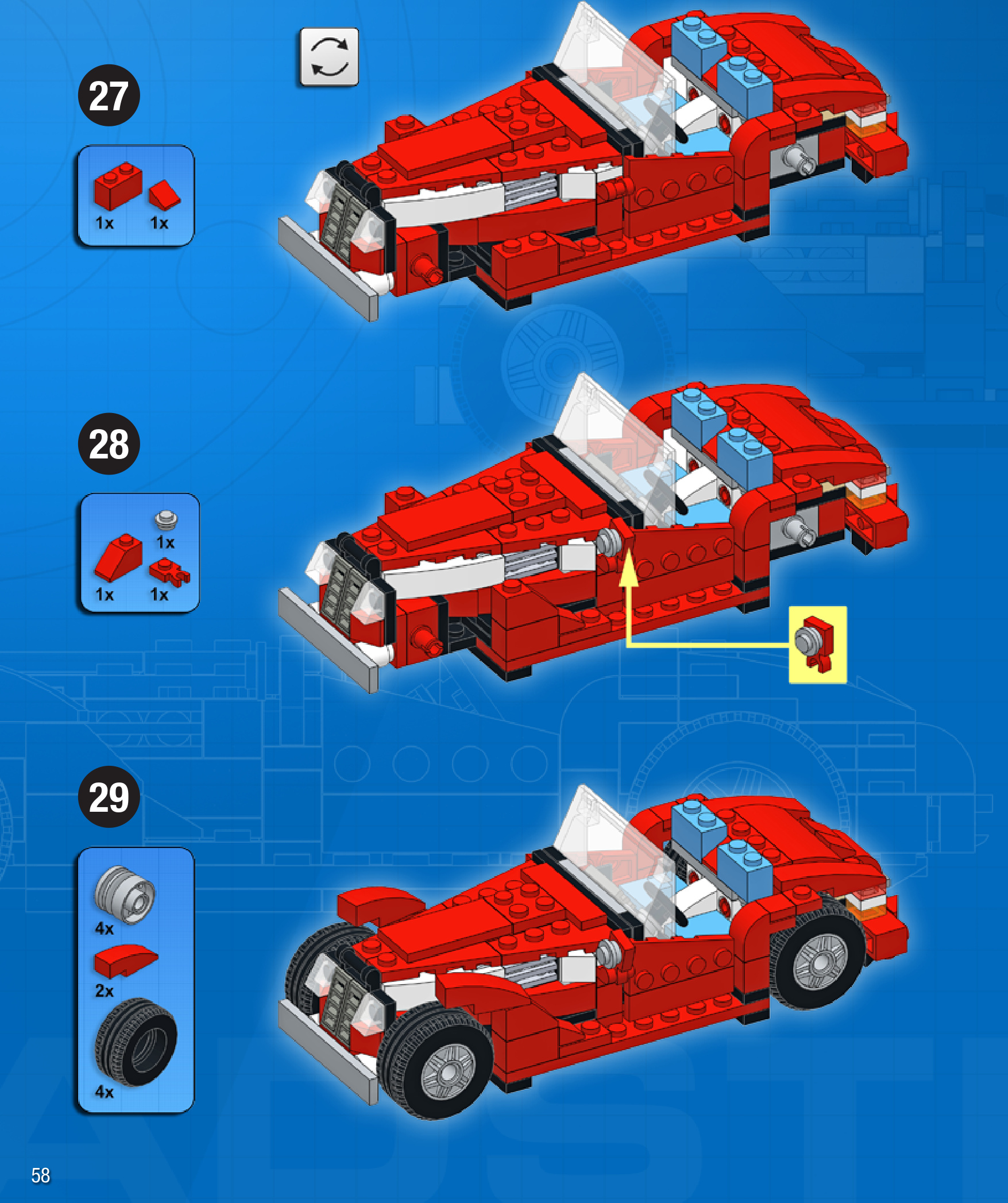 27

1x 1x

28

1x
1x 1x

29

4x
2x
4x

58