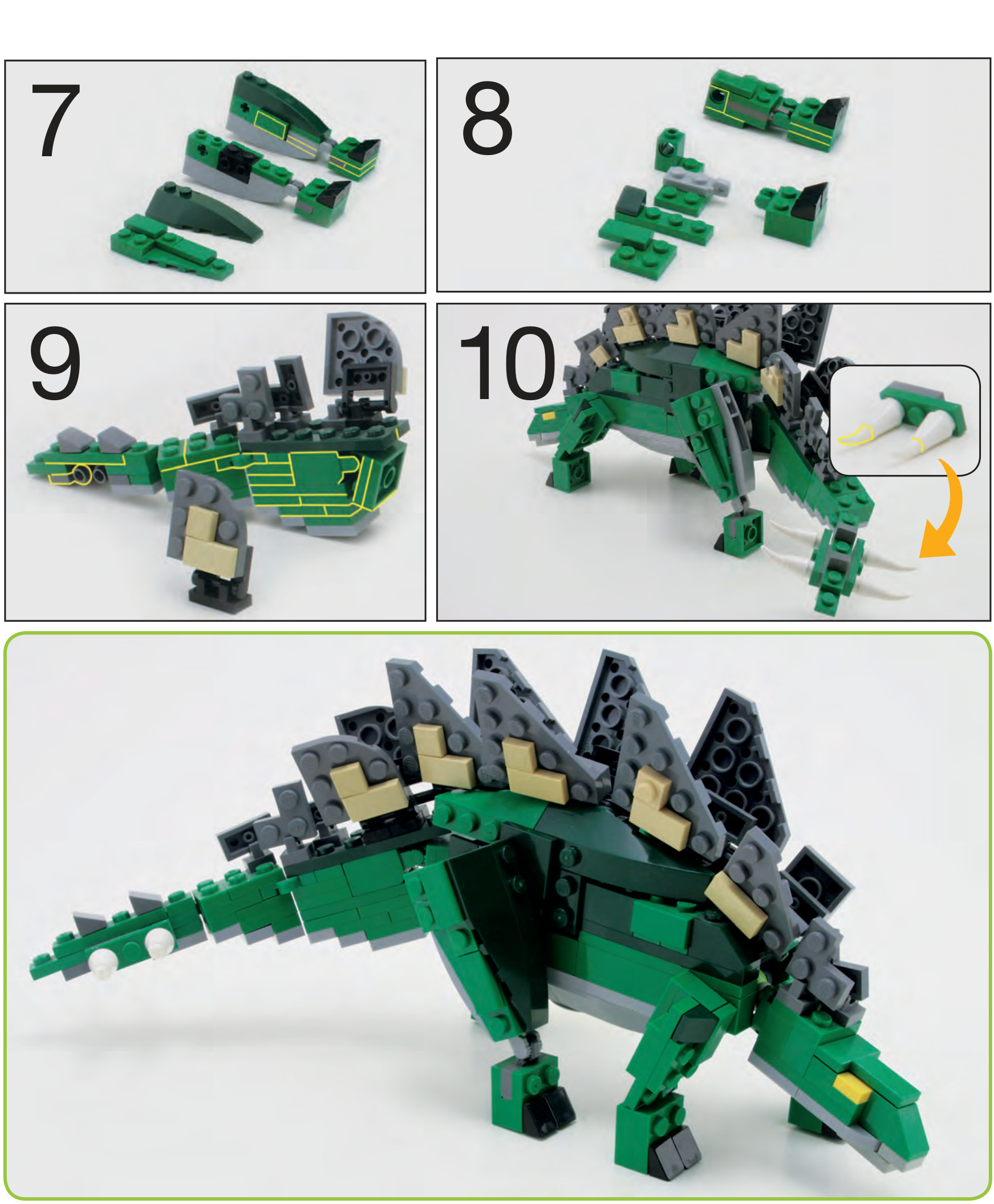 7

8

9

10