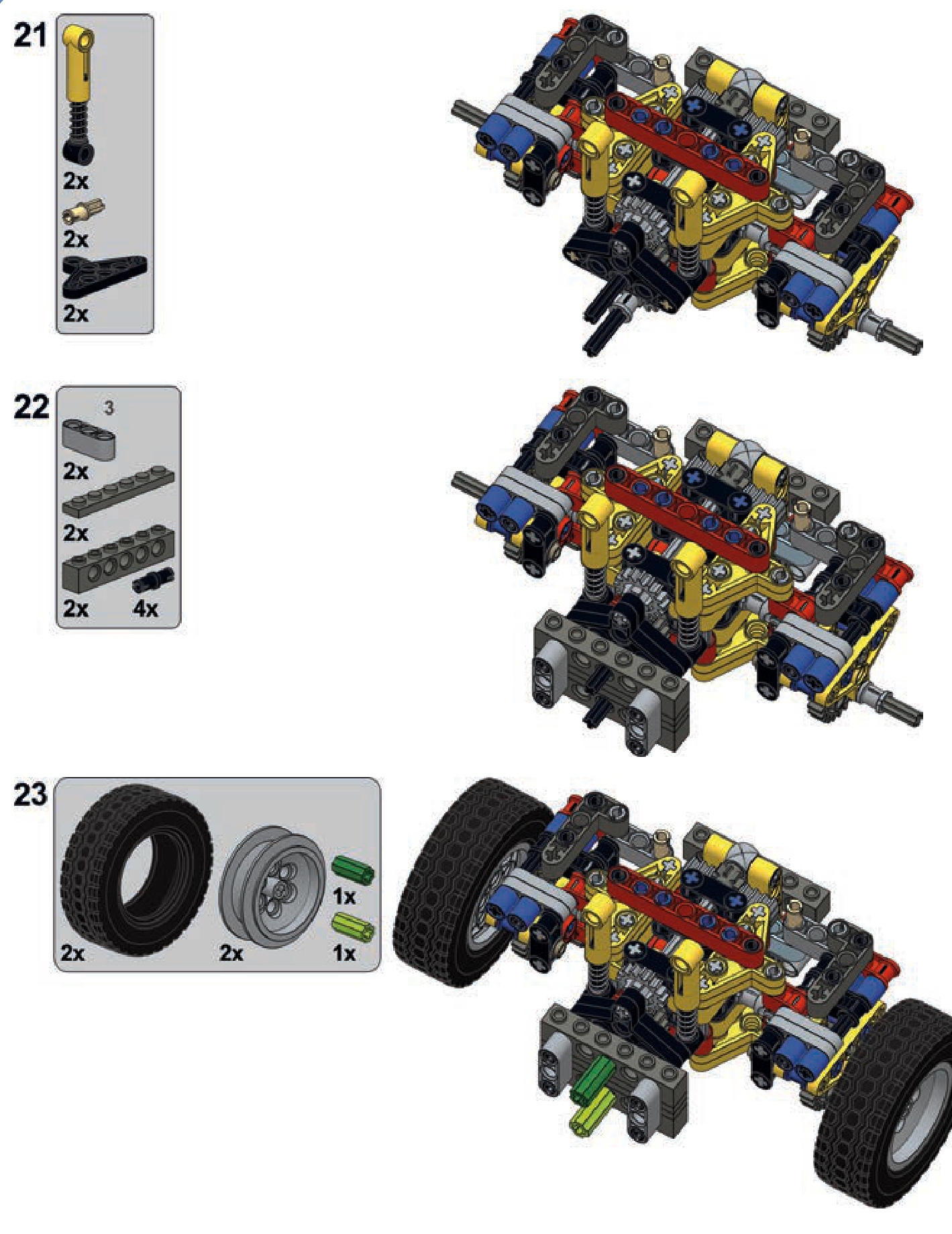 21

2x

2x

2x

22

3

2x

2x

2x

4x

23

2x

2x

1x

1x