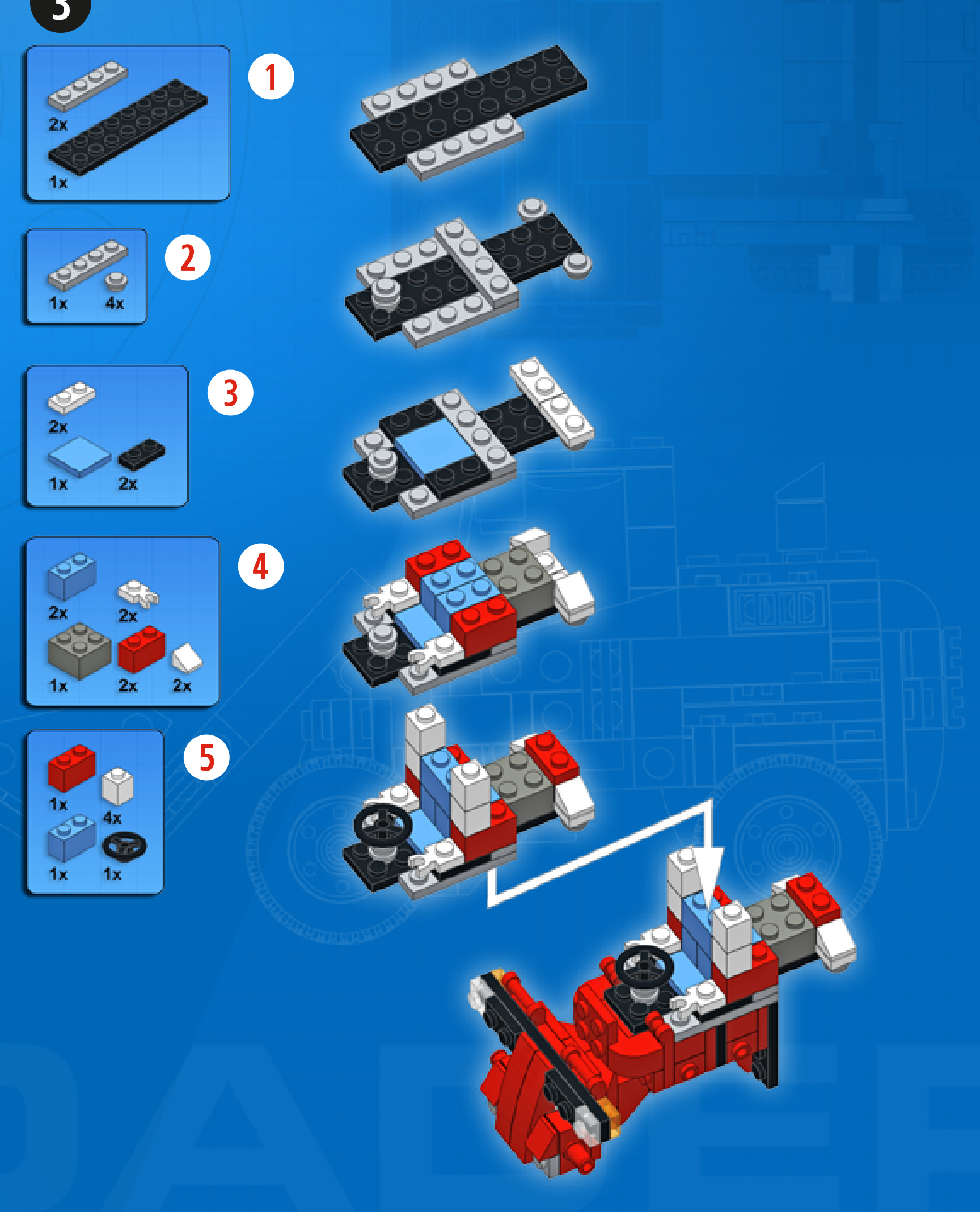 3

2x
1x
1

1x 4x
2

2x
1x 2x
3

2x
2x
1x 2x 2x
4

1x
4x
1x 1x
5