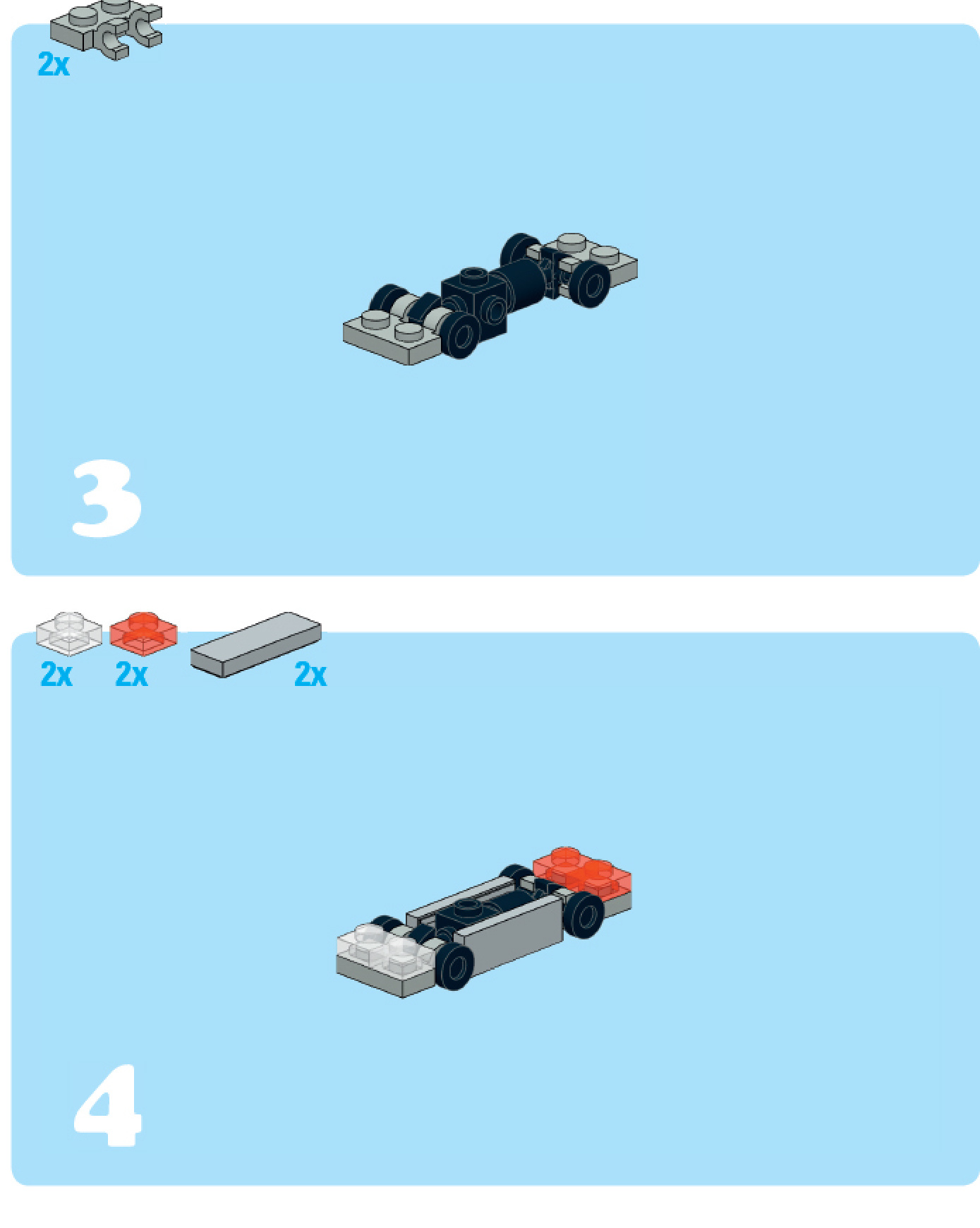 2x

3

2x 2x 2x

4