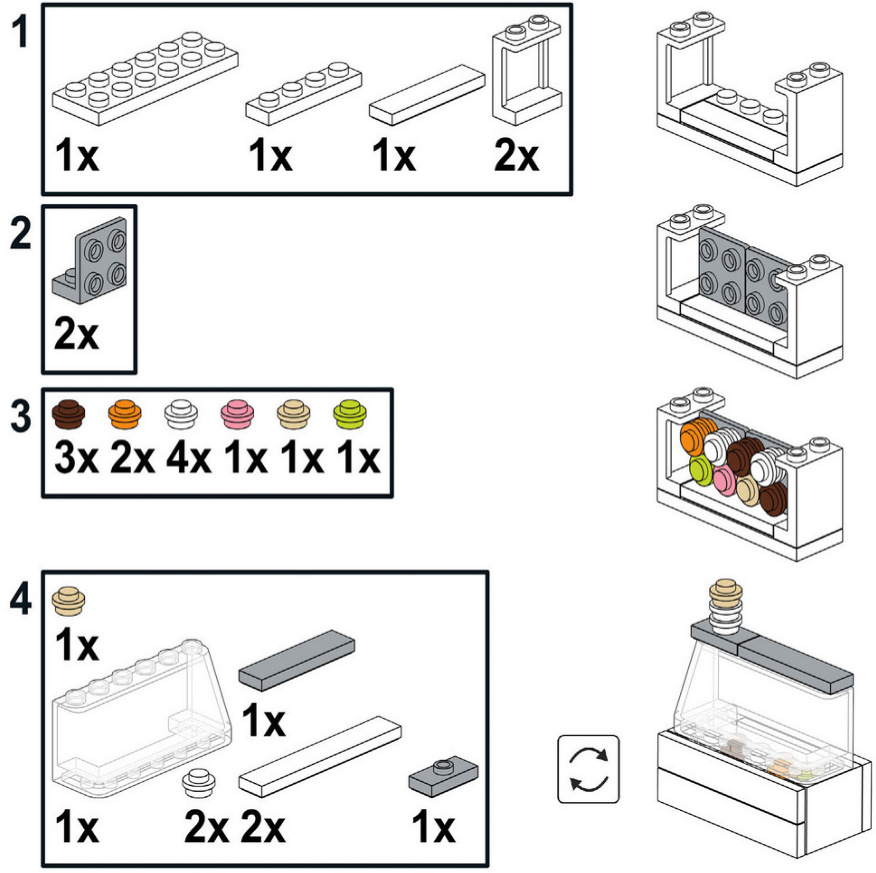 1

1x 1x 1x 2x

2

2x

3

3x 2x 4x 1x 1x 1x

4

1x

1x

1x 2x 2x 1x