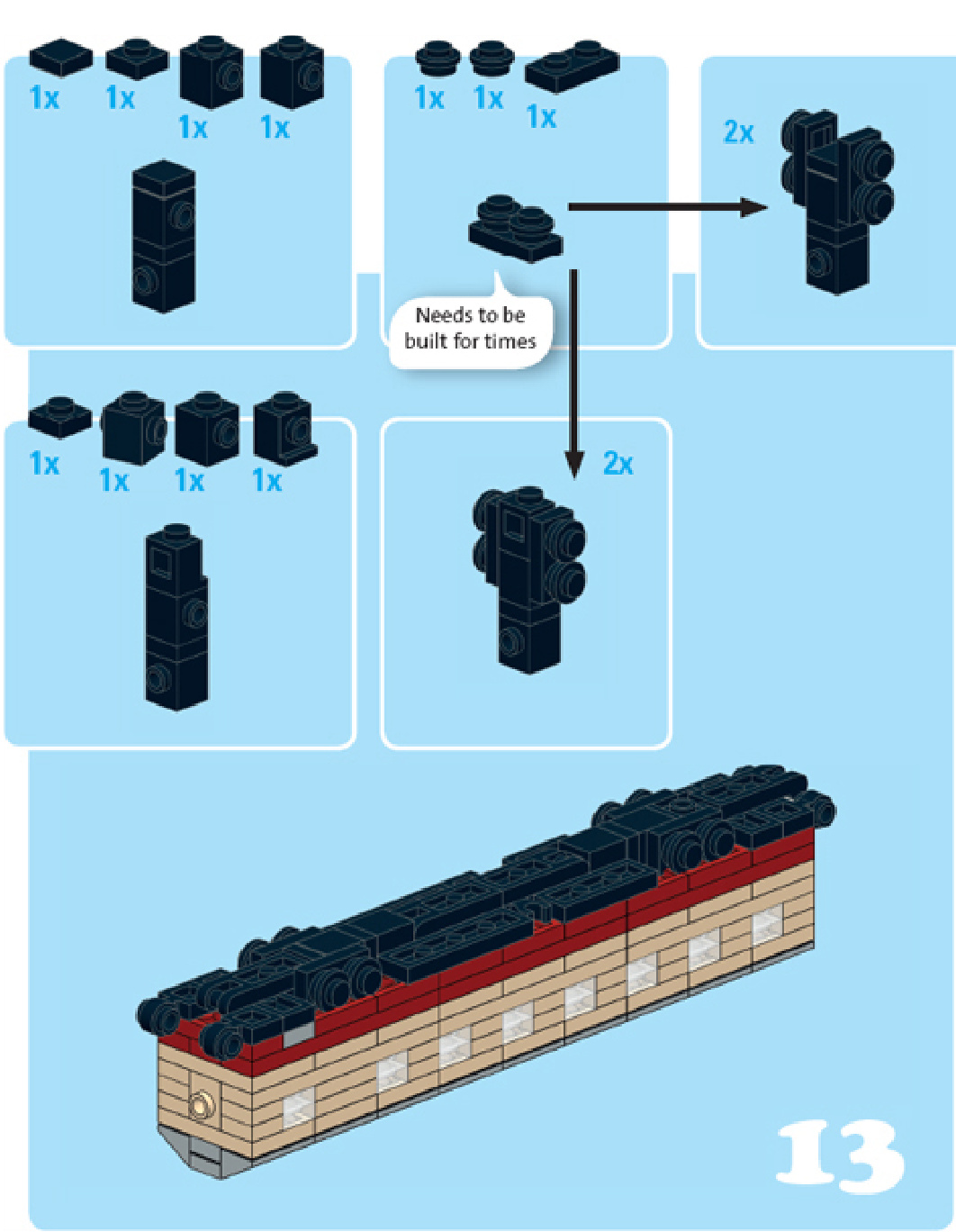 1x 1x 1x 1x

1x 1x 1x

2x

Needs to be built for times

1x 1x 1x 1x

2x

13