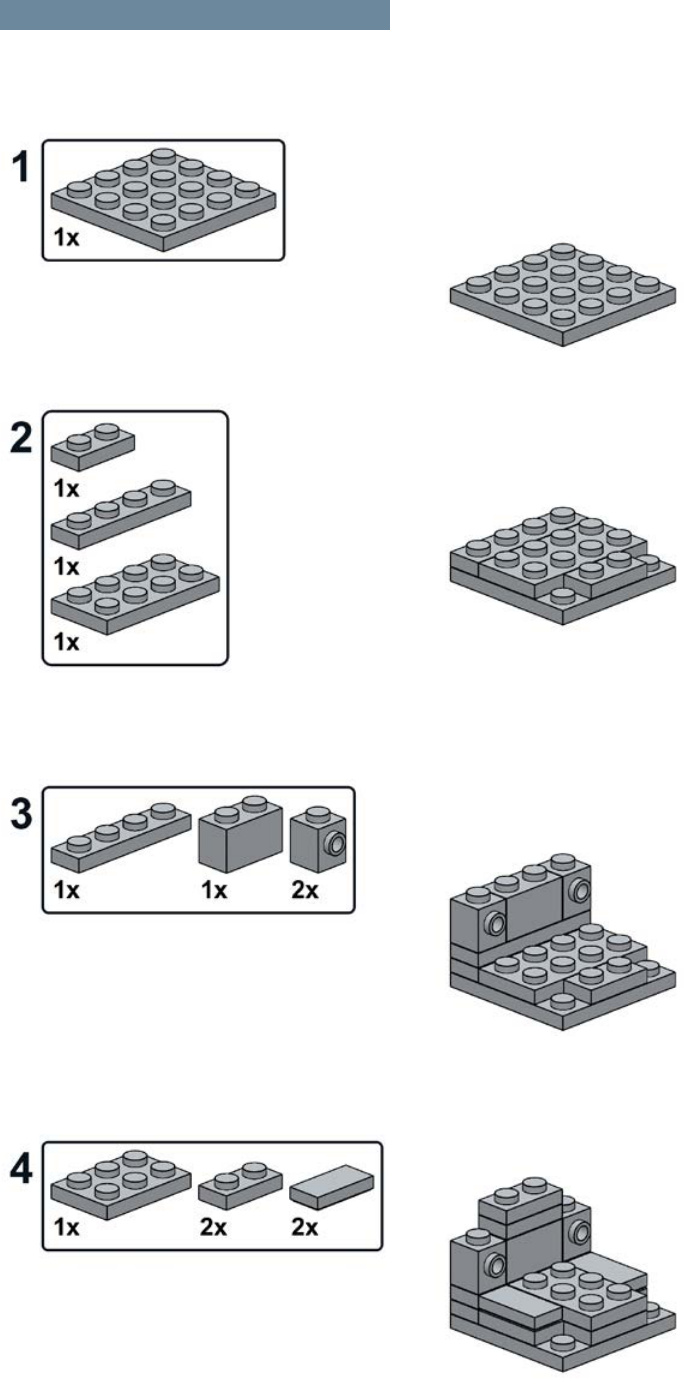 1
1x

2
1x
1x
1x

3
1x
1x
2x

4
1x
2x
2x