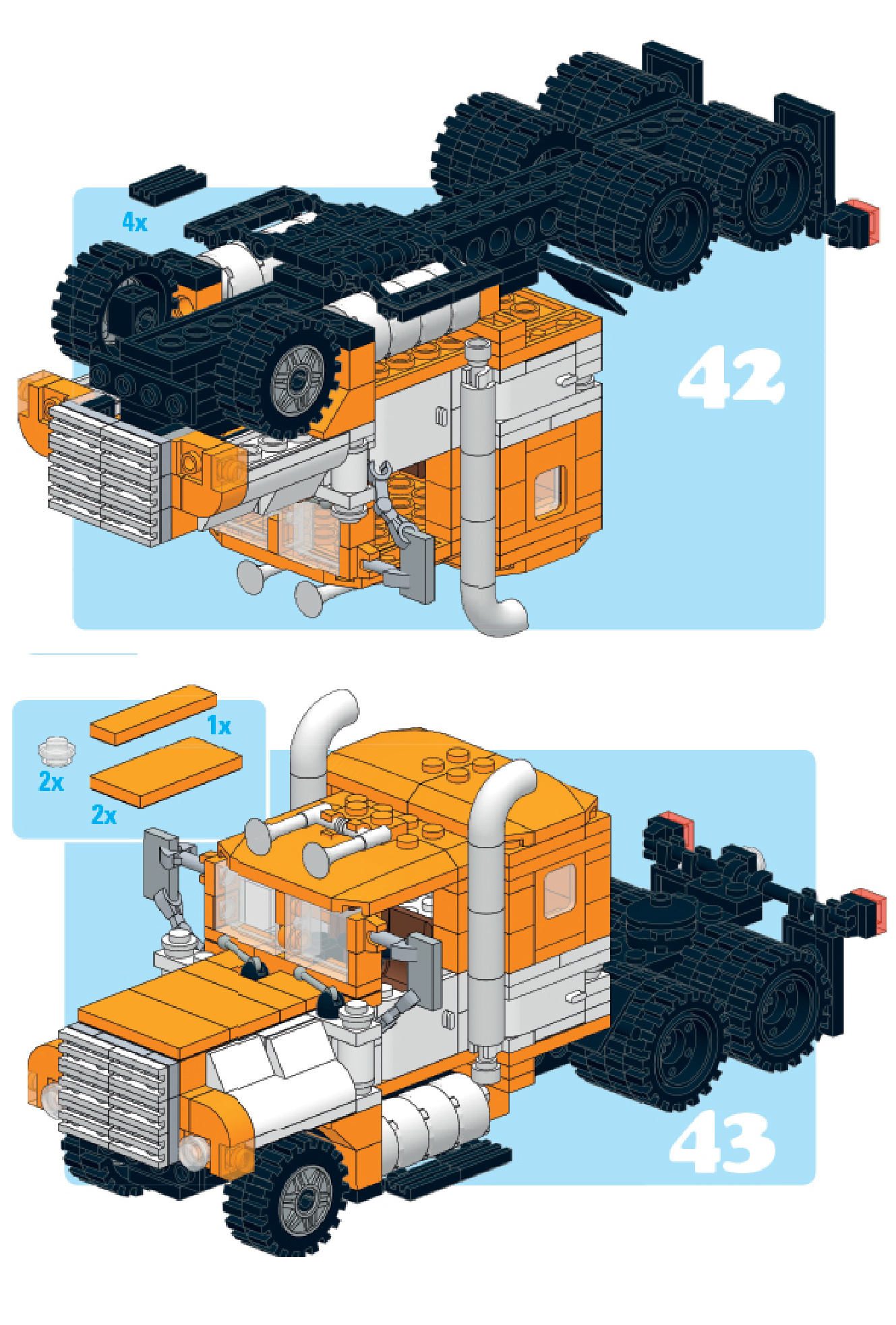 4x

42

1x

2x

2x

43