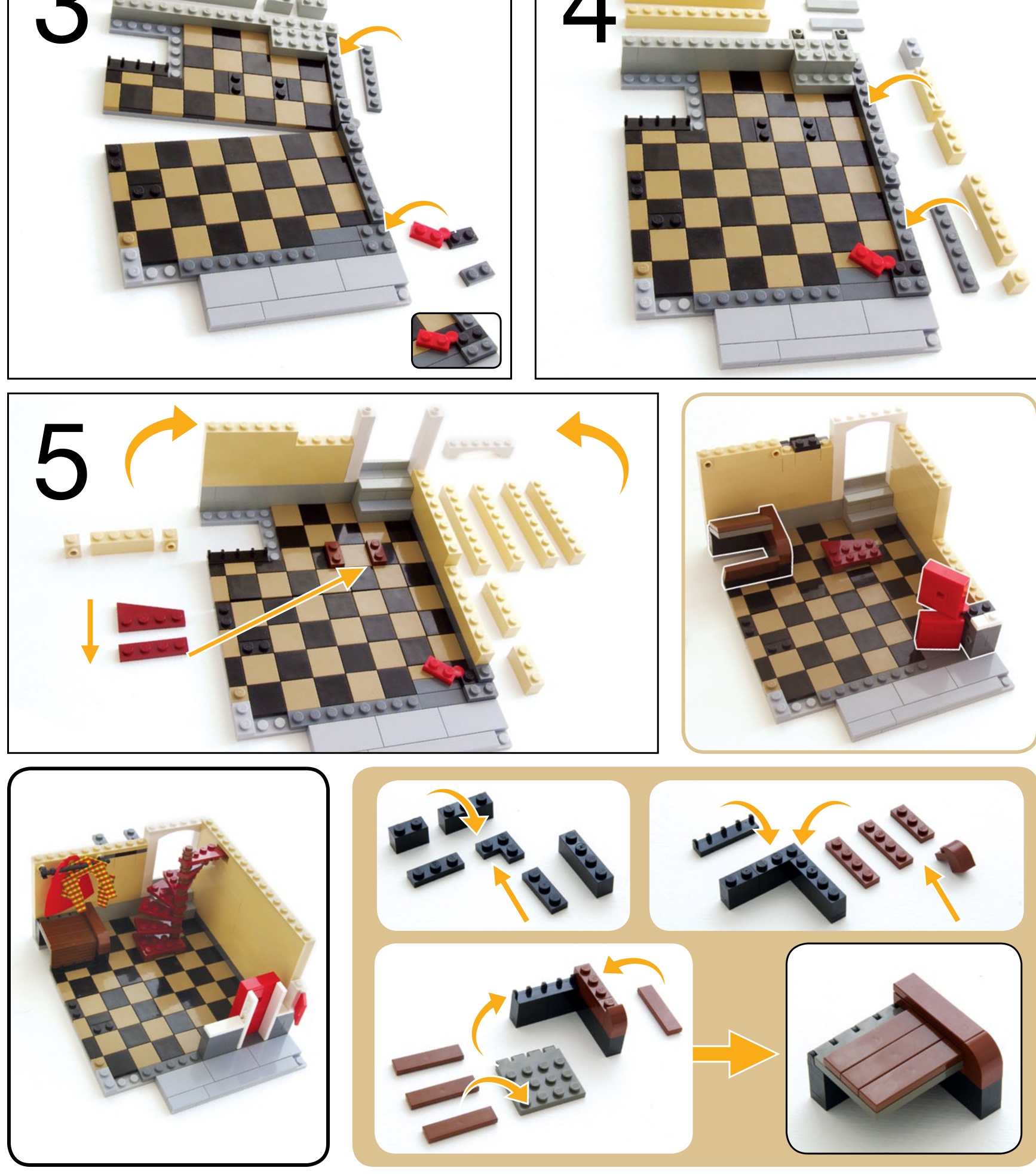 3

4

5