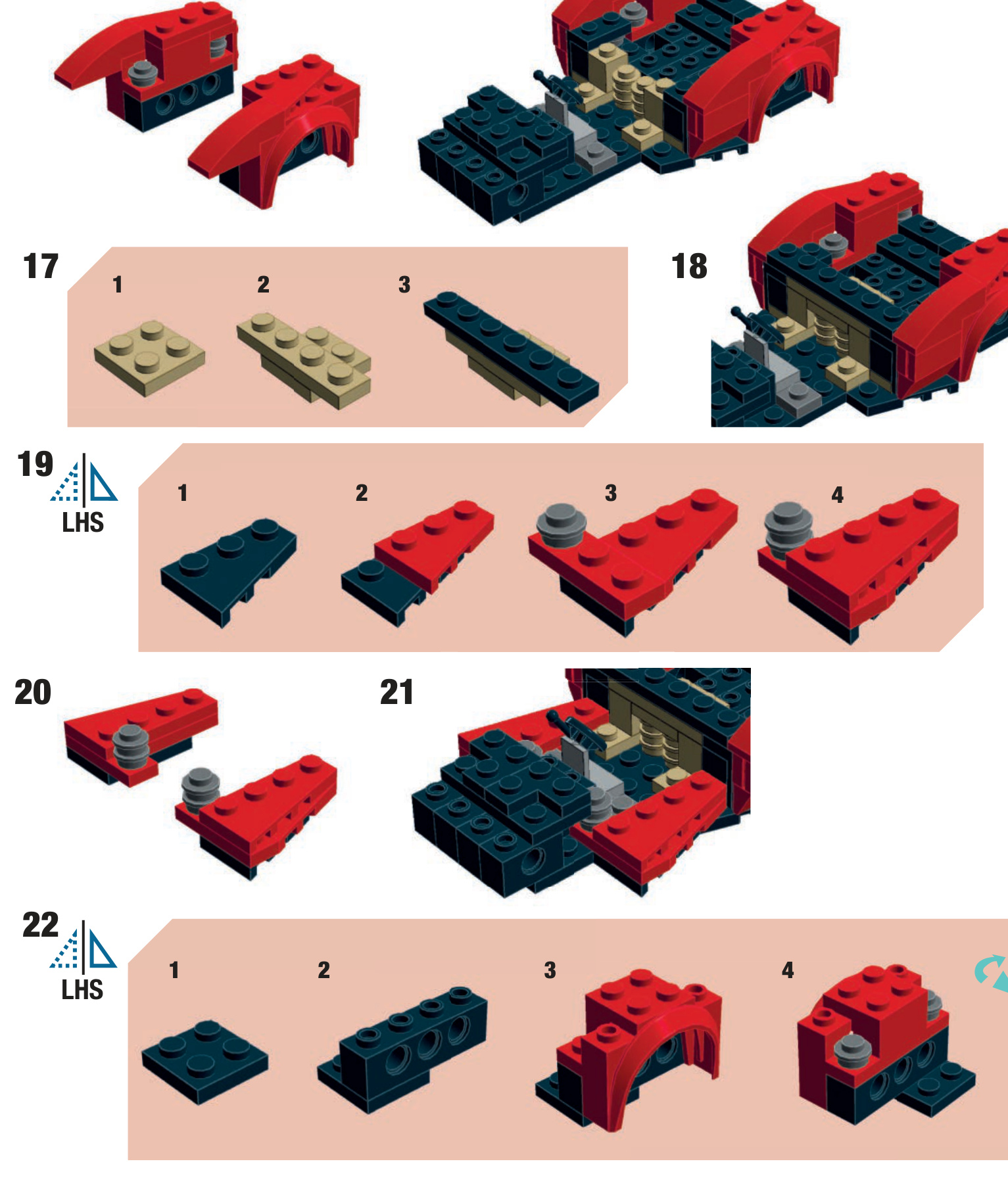 17

1

2

3

18

19

LHS

1

2

3

4

20

21

22

LHS

1

2

3

4