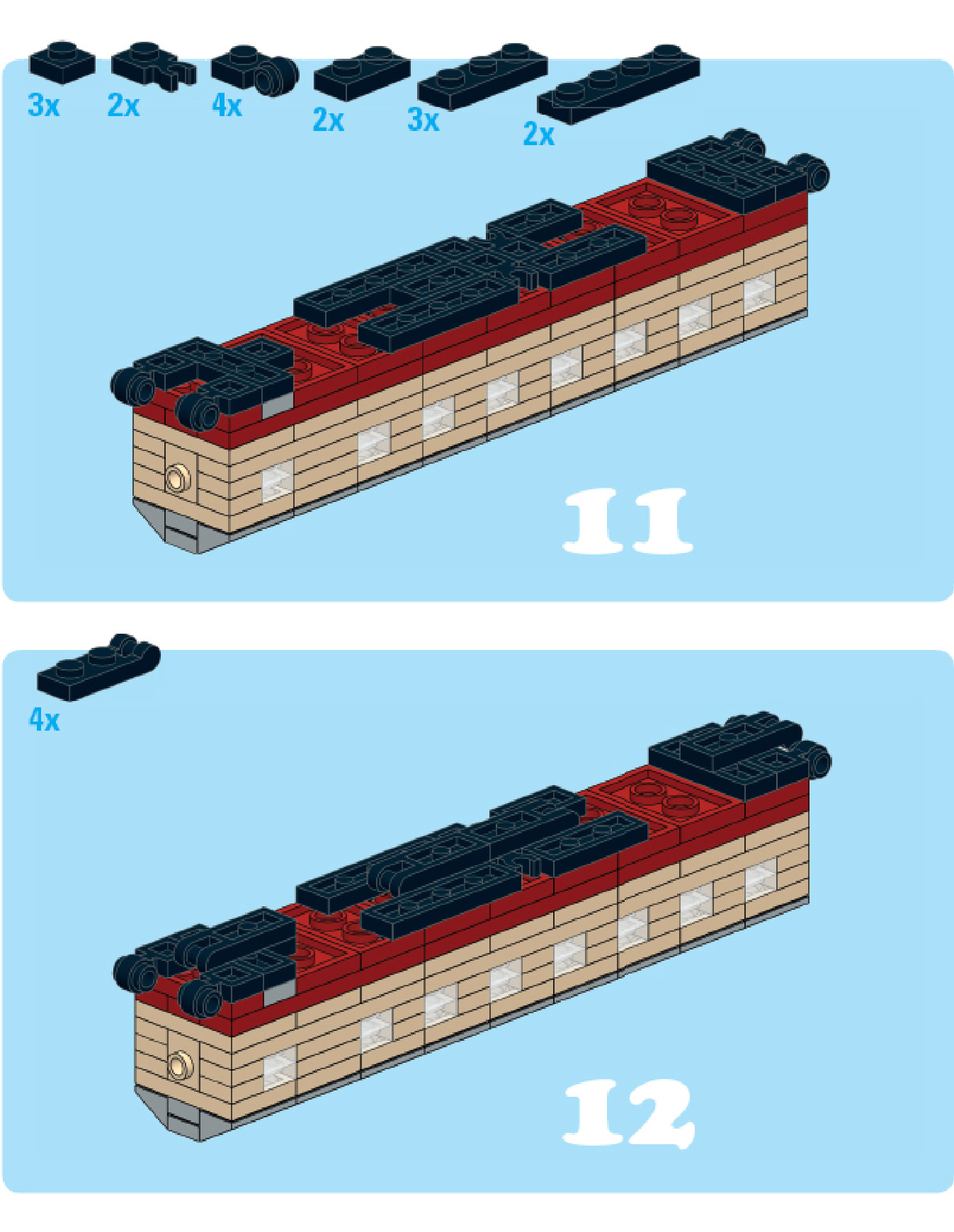 3x 2x 4x 2x 3x 2x

11

4x

12