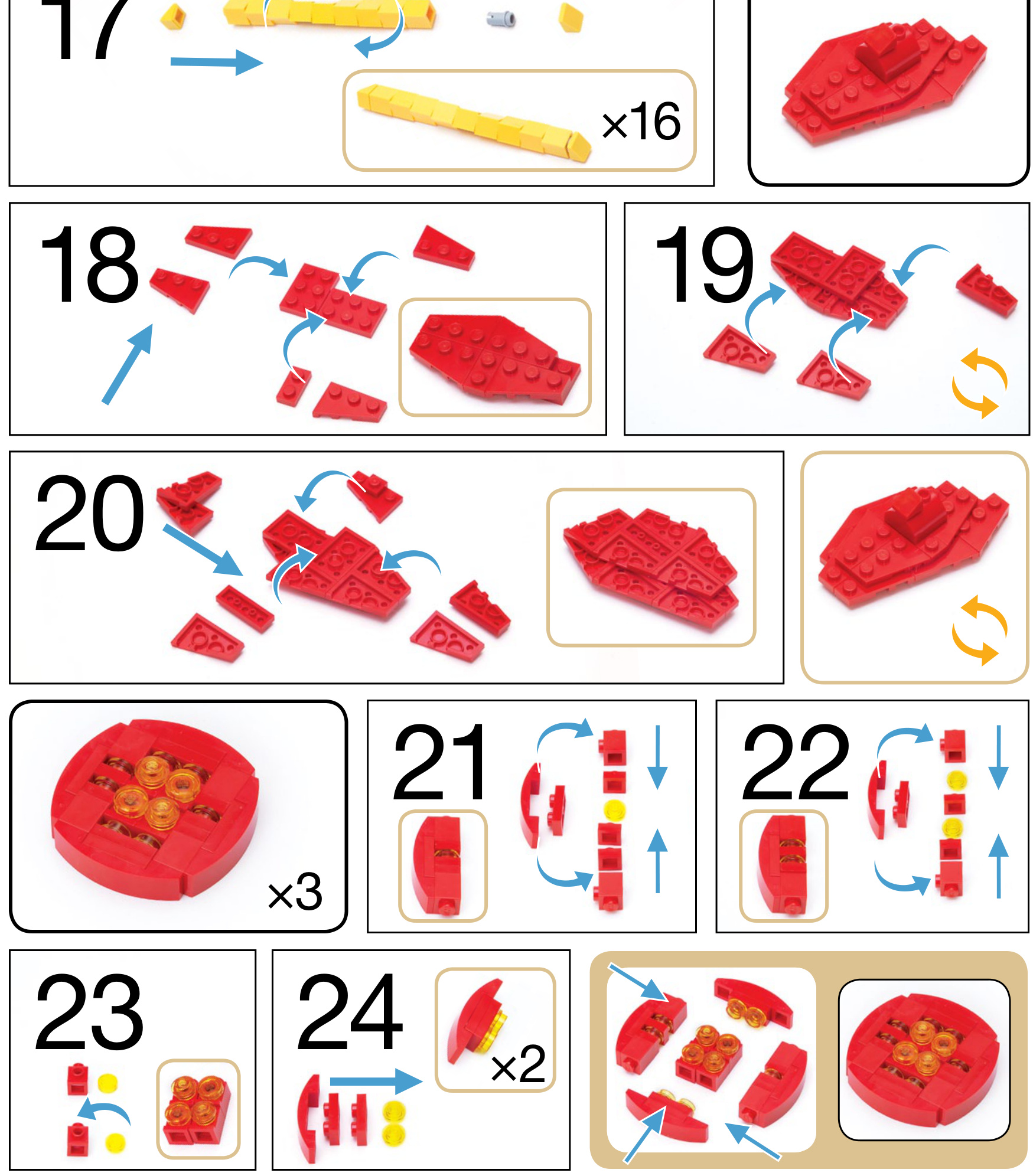 17

×16

18

19

20

×3

21

22

23

24

×2