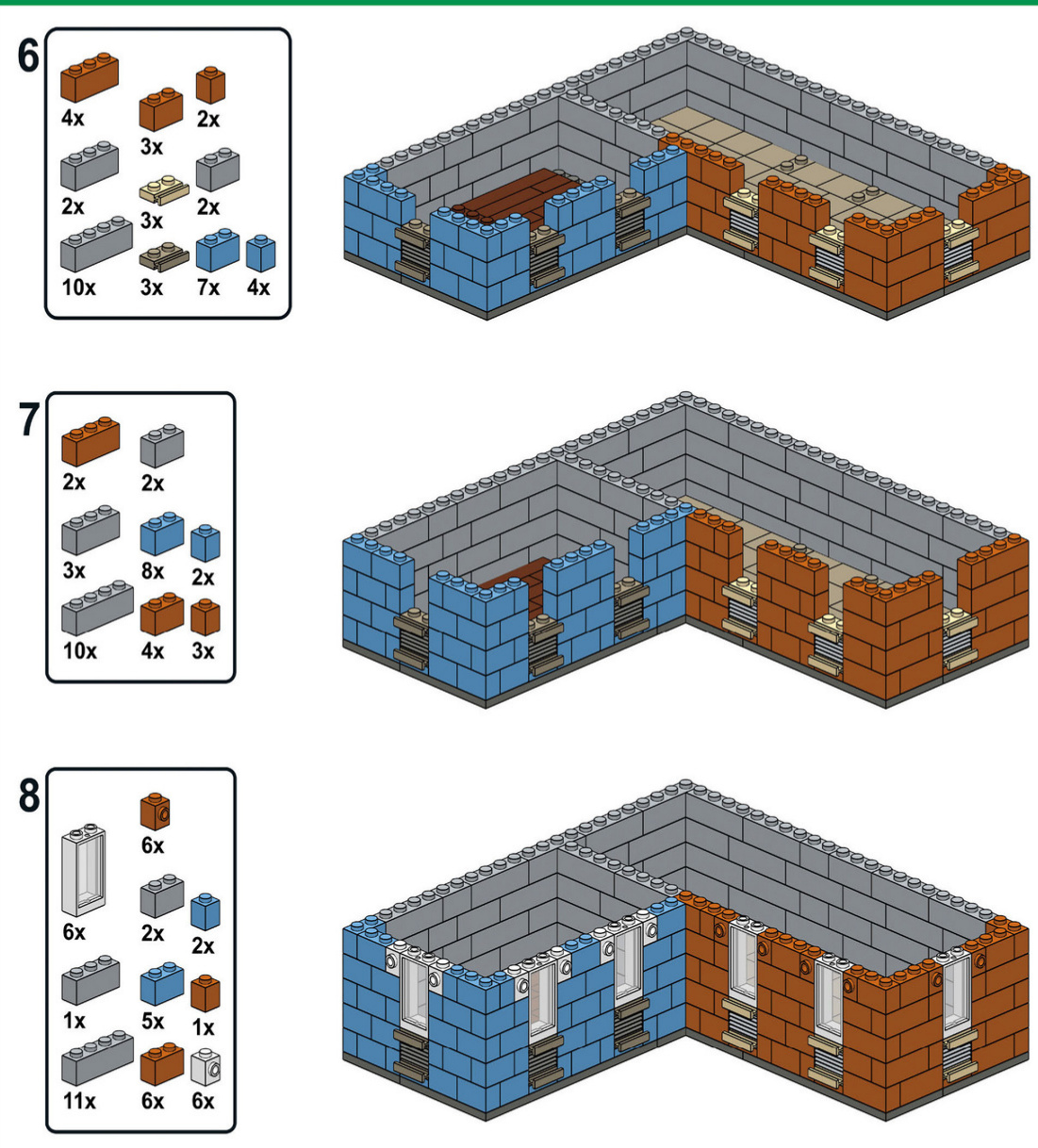 6
4x
3x
2x
2x
3x
2x
10x
3x
7x
4x

7
2x
2x
3x
8x
2x
10x
4x
3x

8
6x
6x
2x
2x
1x
5x
1x
11x
6x
6x