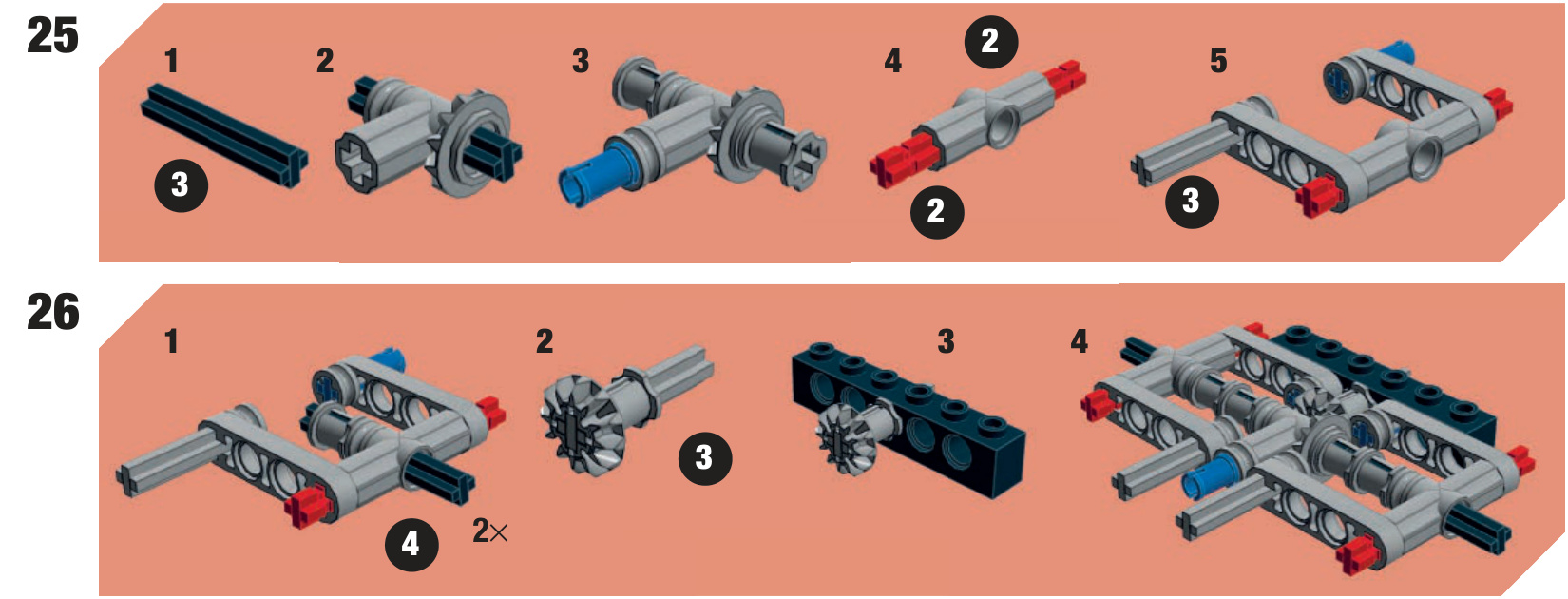 25

1

3

2

3

4

2

2

5

3

26

1

4

2×

2

3

3

4