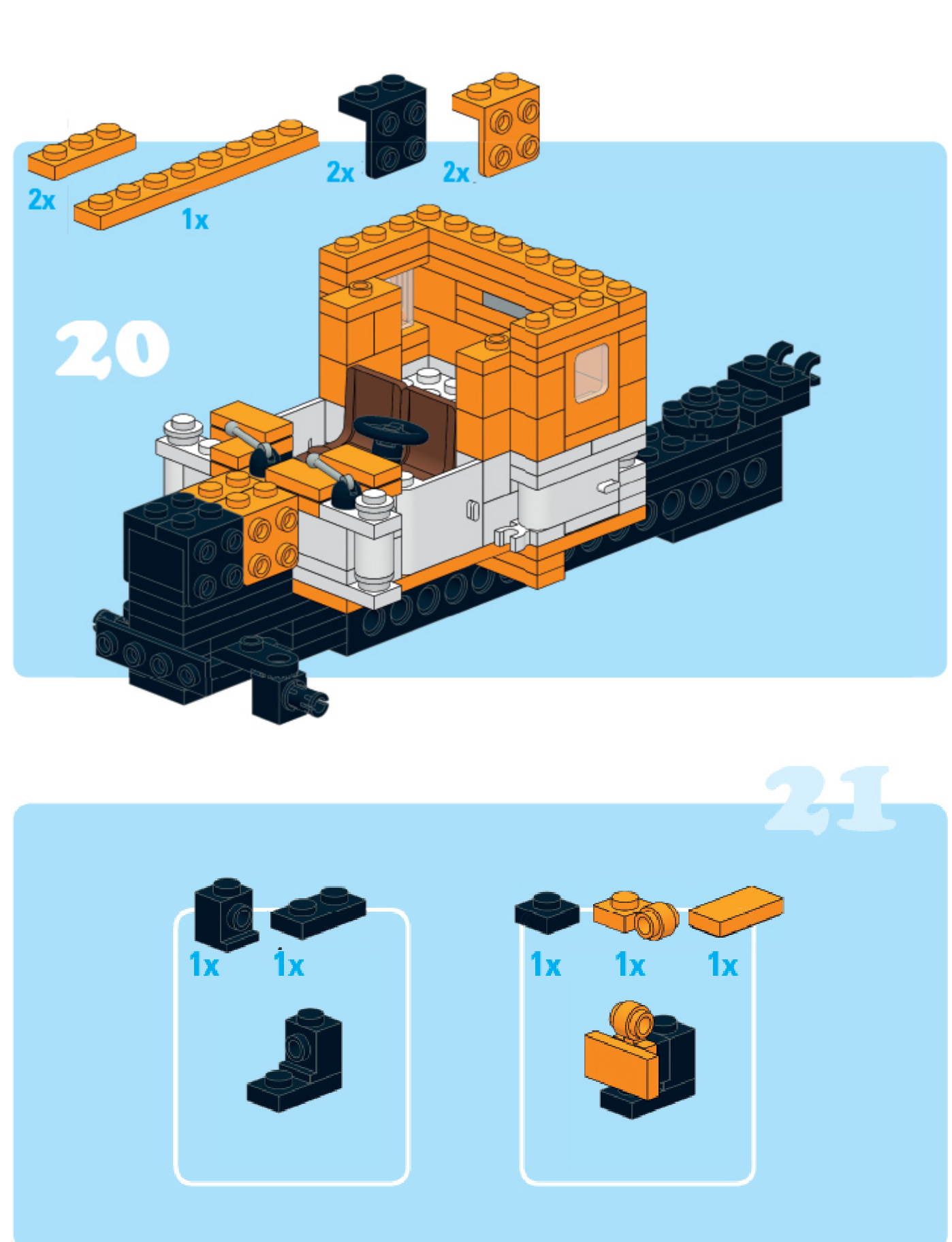 2x

1x

2x

2x

20

21

1x

1x

1x

1x

1x