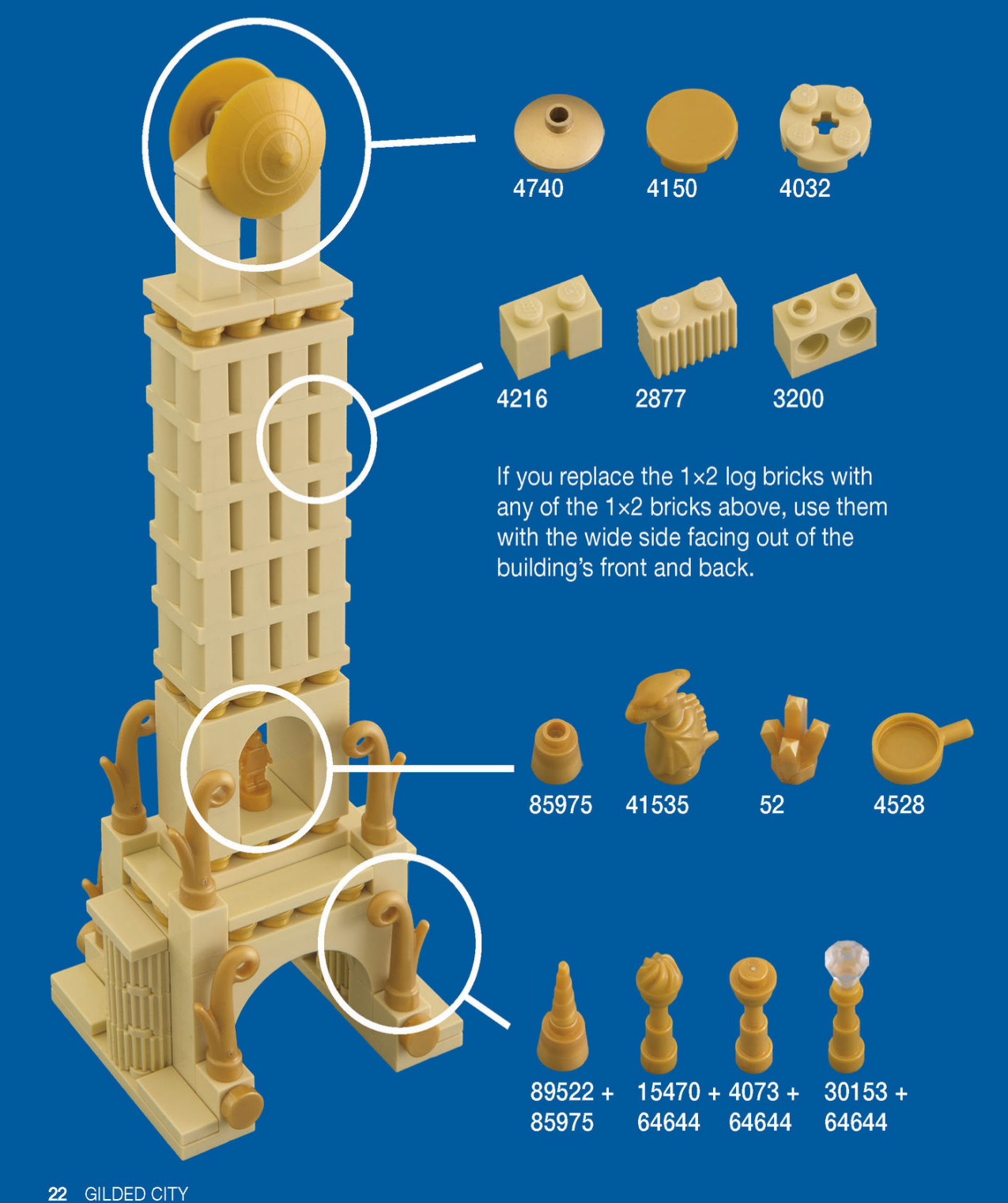 4740 4150 4032

4216 2877 3200

If you replace the 1×2 log bricks with any of the 1×2 bricks above, use them with the wide side facing out of the building's front and back.

85975 41535 52 4528

89522 + 85975 15470 + 64644 4073 + 64644 30153 + 64644

22 GILDED CITY