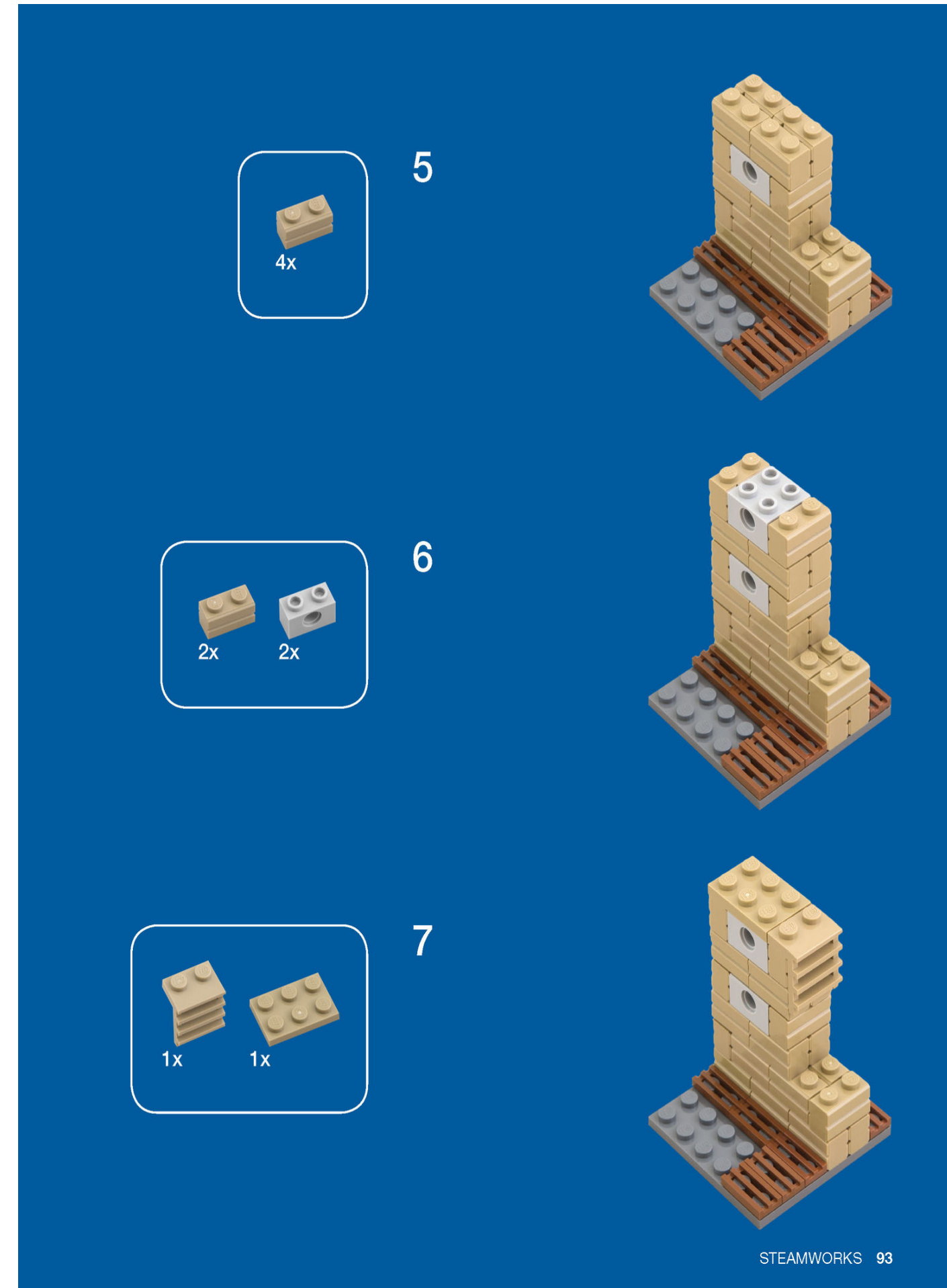 4x

5

2x 2x

6

1x 1x

7

STEAMWORKS 93