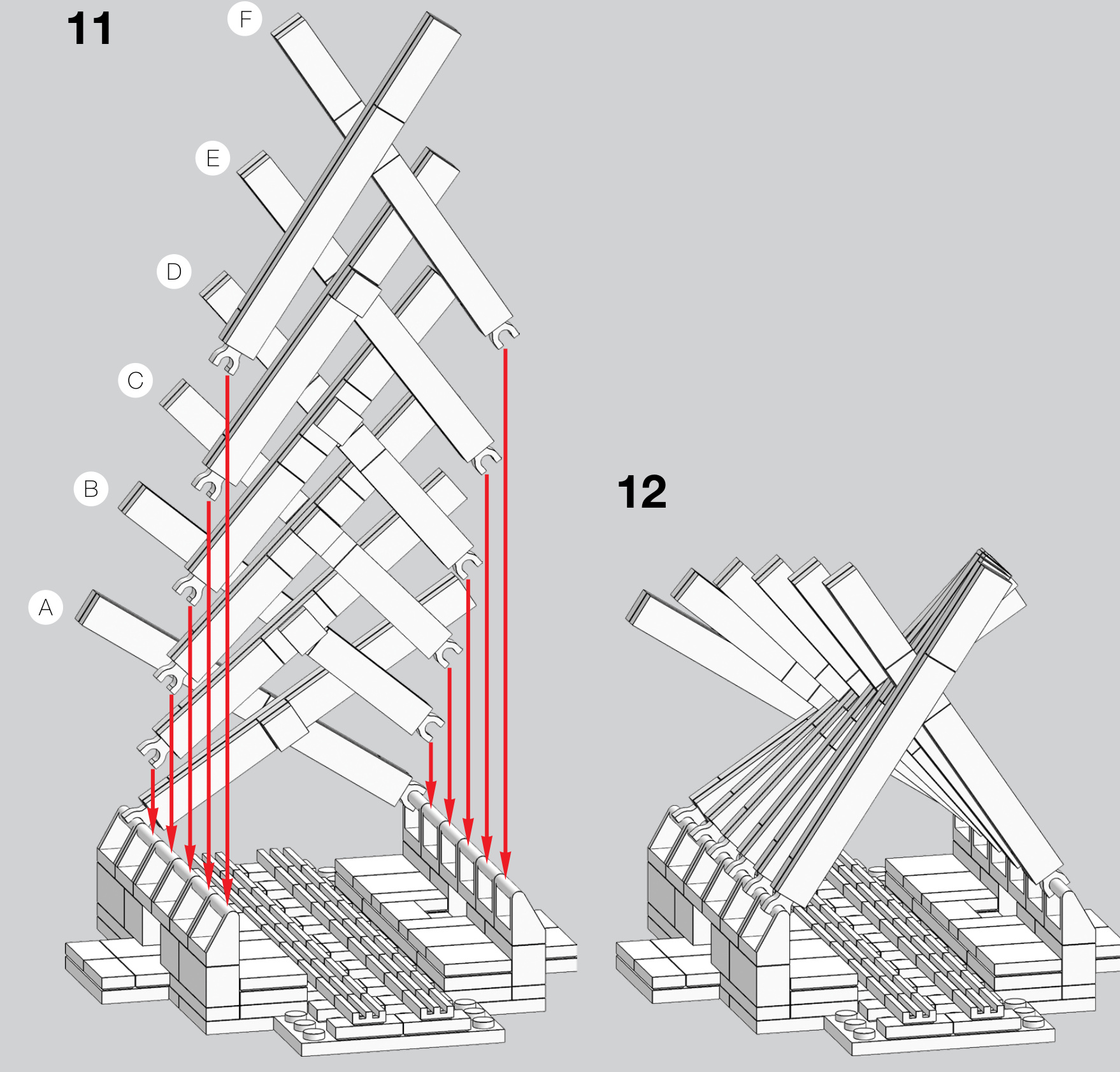 11

F

E

D

C

B

A

12