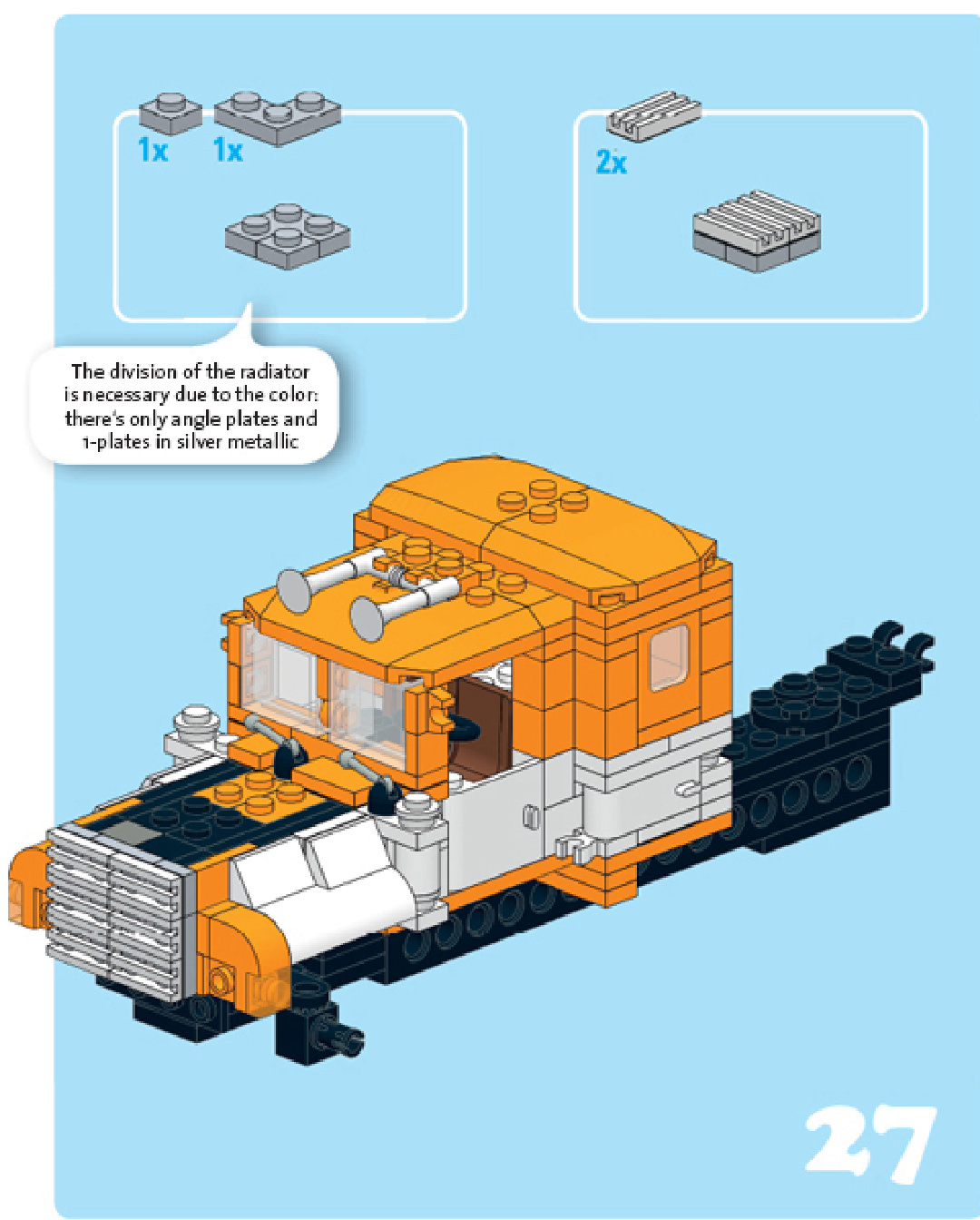 1x 1x

2x

The division of the radiator is necessary due to the color: there's only angle plates and 1-plates in silver metallic

27