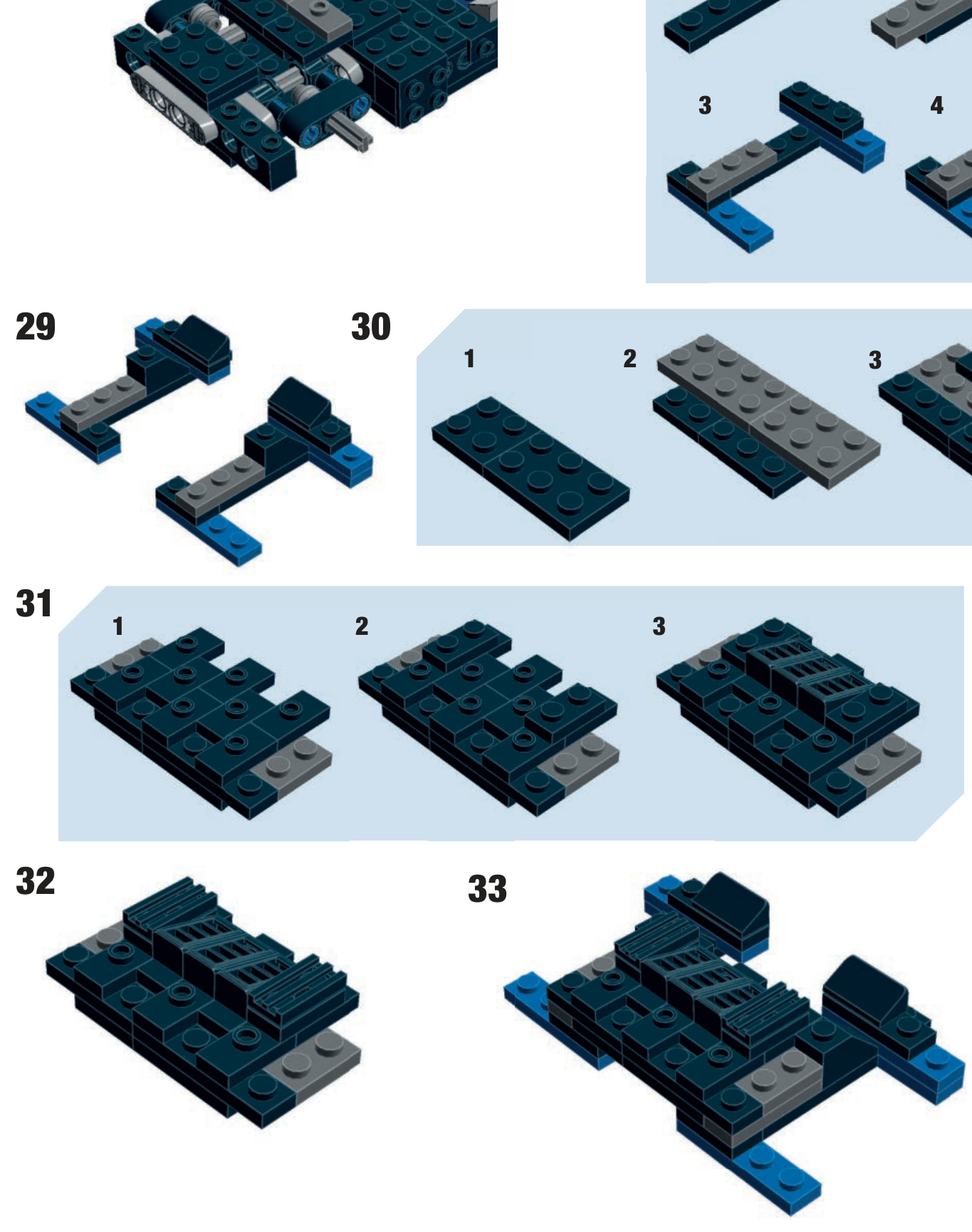 3

4

29

30

1

2

3

31

1

2

3

32

33