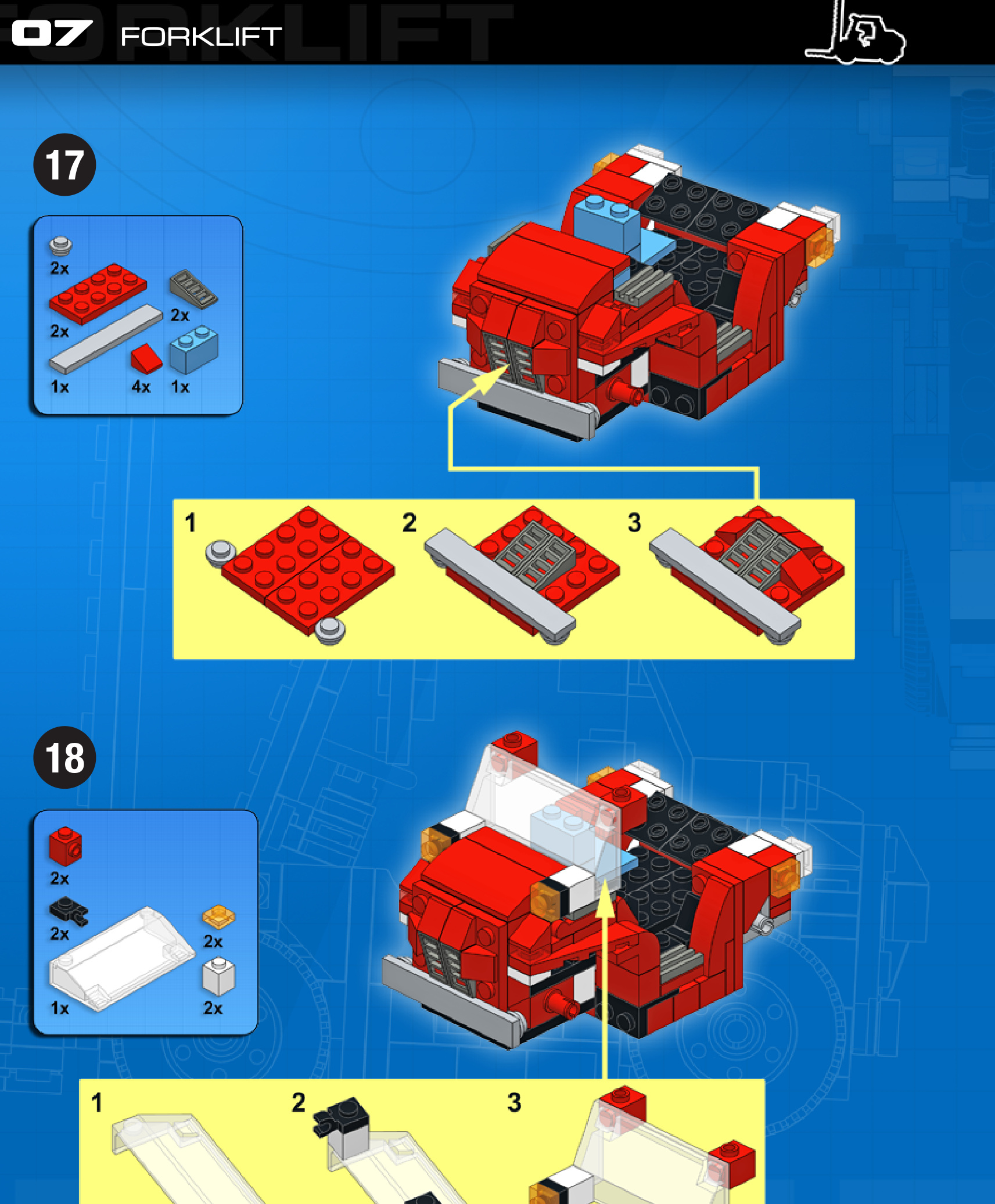 07 FORKLIFT

17

2x
2x
2x
1x
4x
1x

1
2
3

18

2x
2x
2x
1x
2x

1
2
3