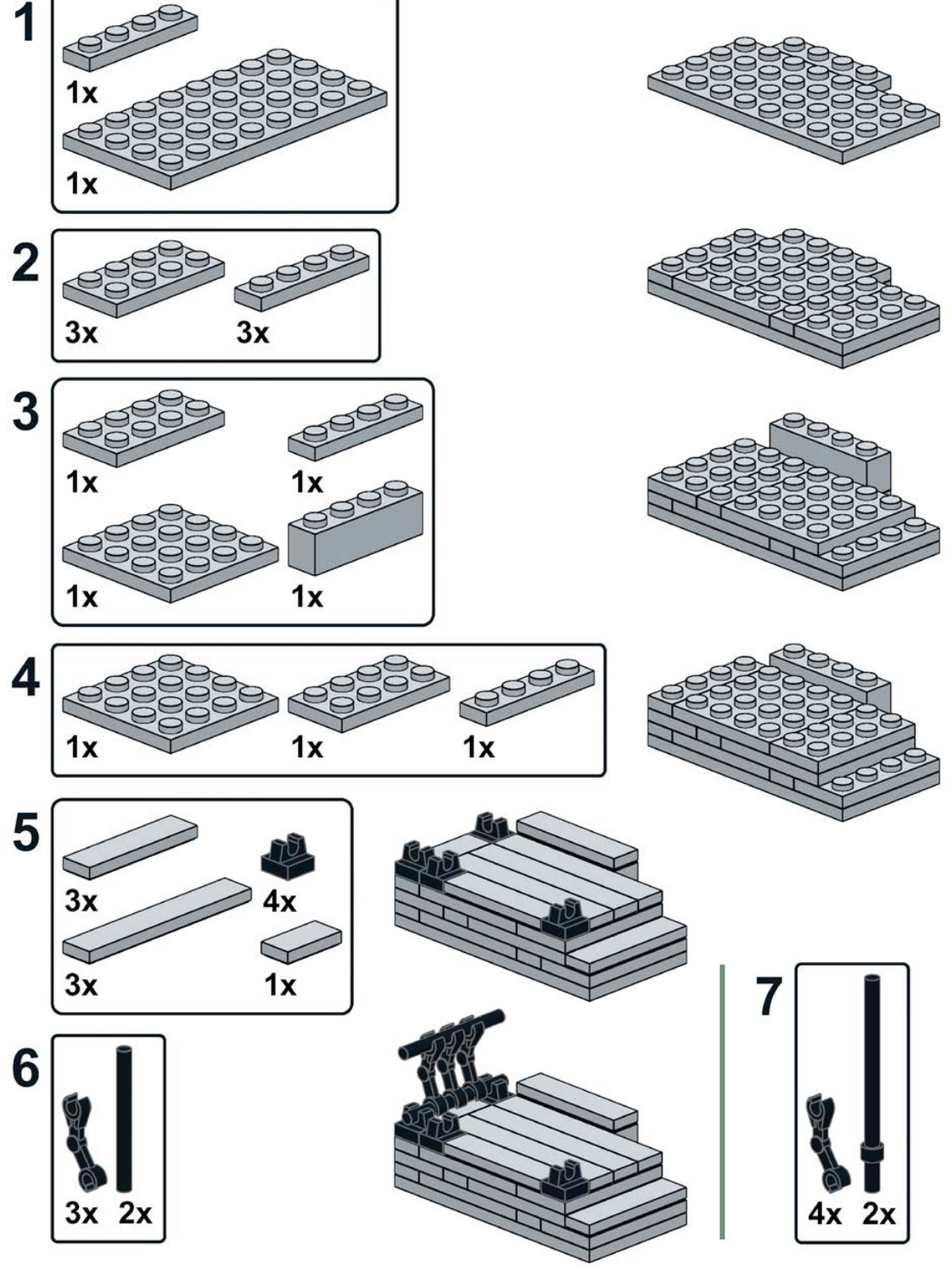 1
1x
1x

2
3x 3x

3
1x 1x
1x 1x

4
1x 1x 1x

5
3x 4x
3x 1x

6
3x 2x

7
4x 2x