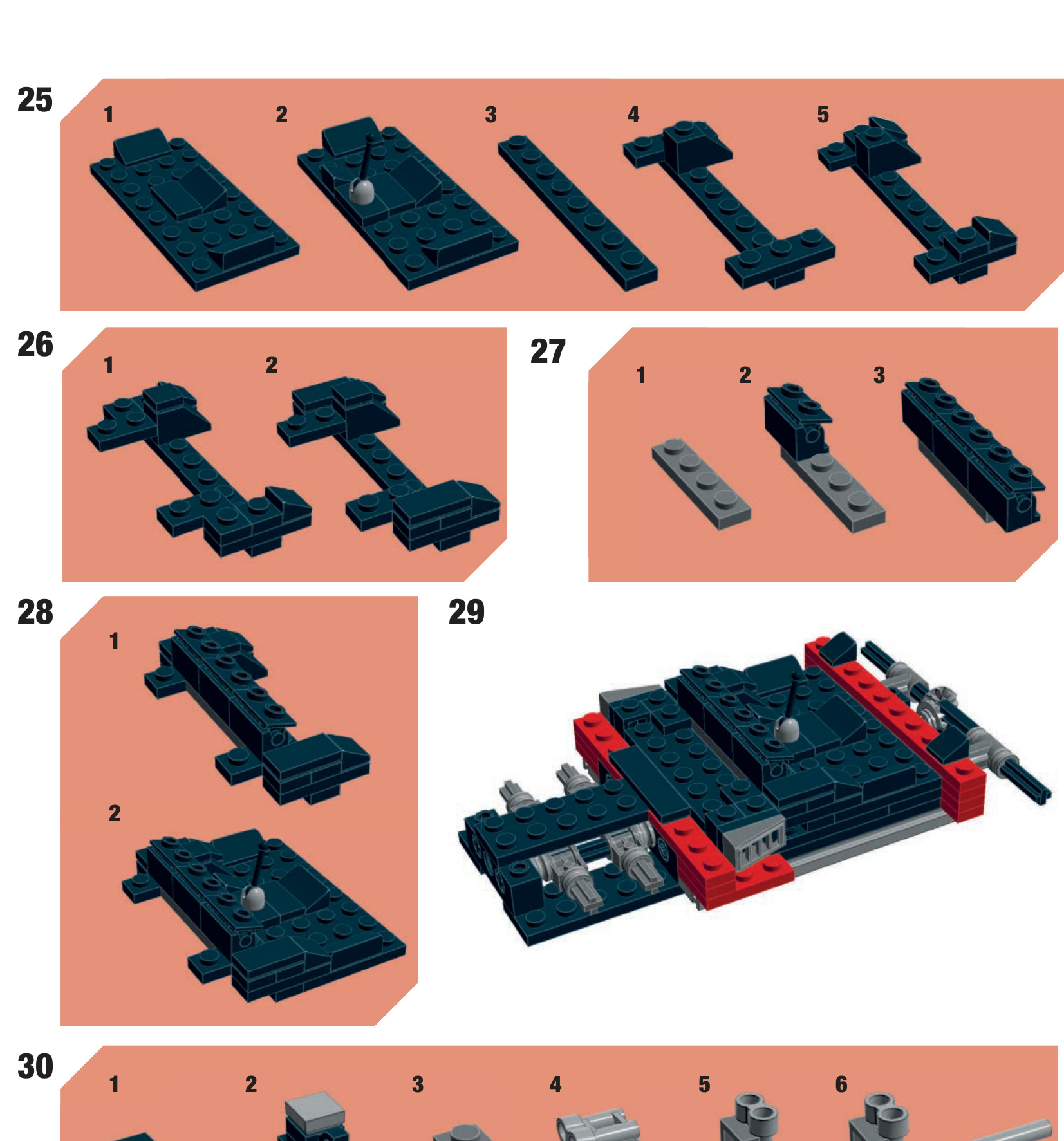 25
1
2
3
4
5

26
1
2

27
1
2
3

28
1

2

29

30
1
2
3
4
5
6