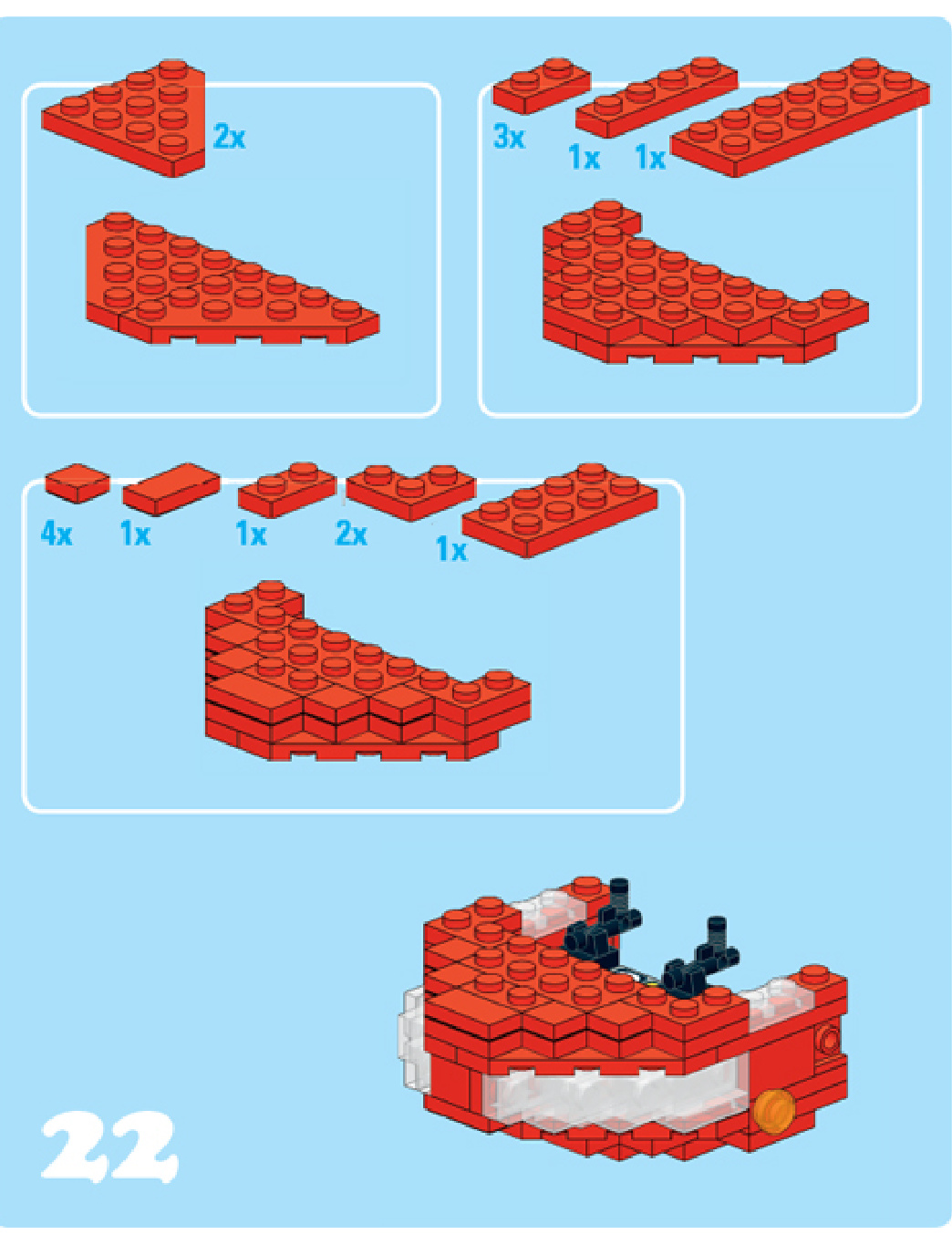 2x

3x
1x 1x

4x 1x 1x 2x 1x

22