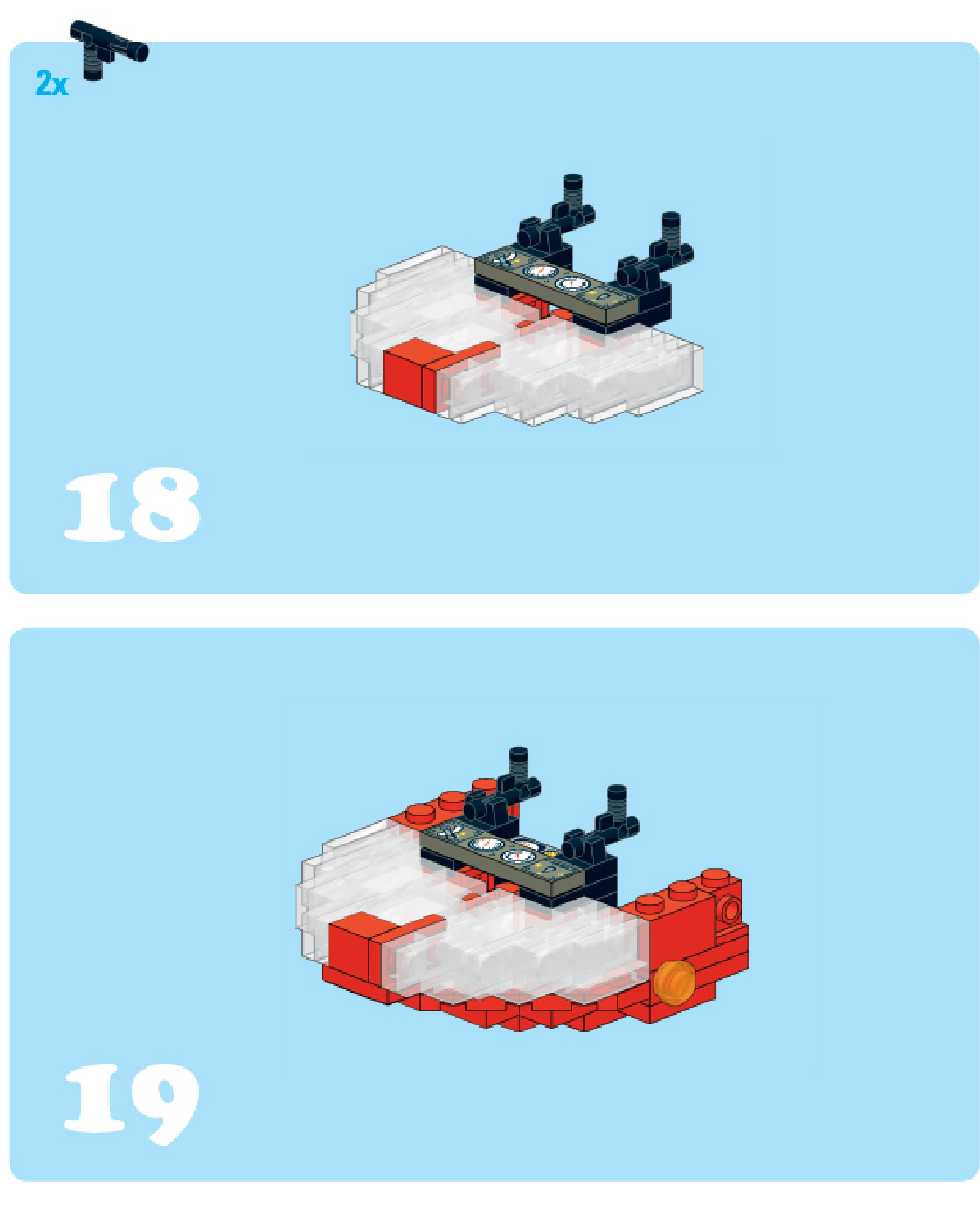 2x

18

19