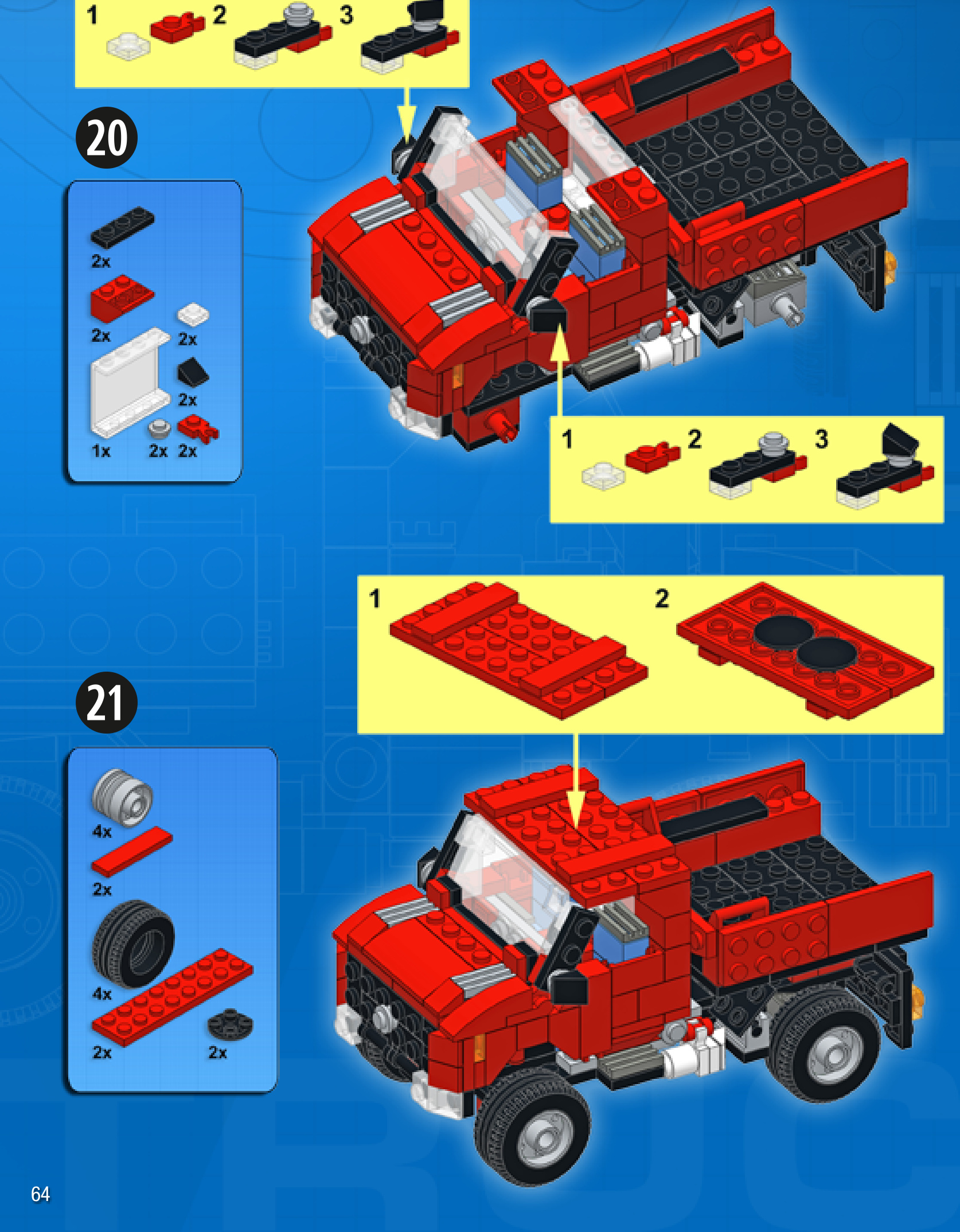 1 2 3

20

2x
2x
2x
2x
1x 2x 2x

1 2 3

1 2

21

4x
2x
4x
2x 2x

64