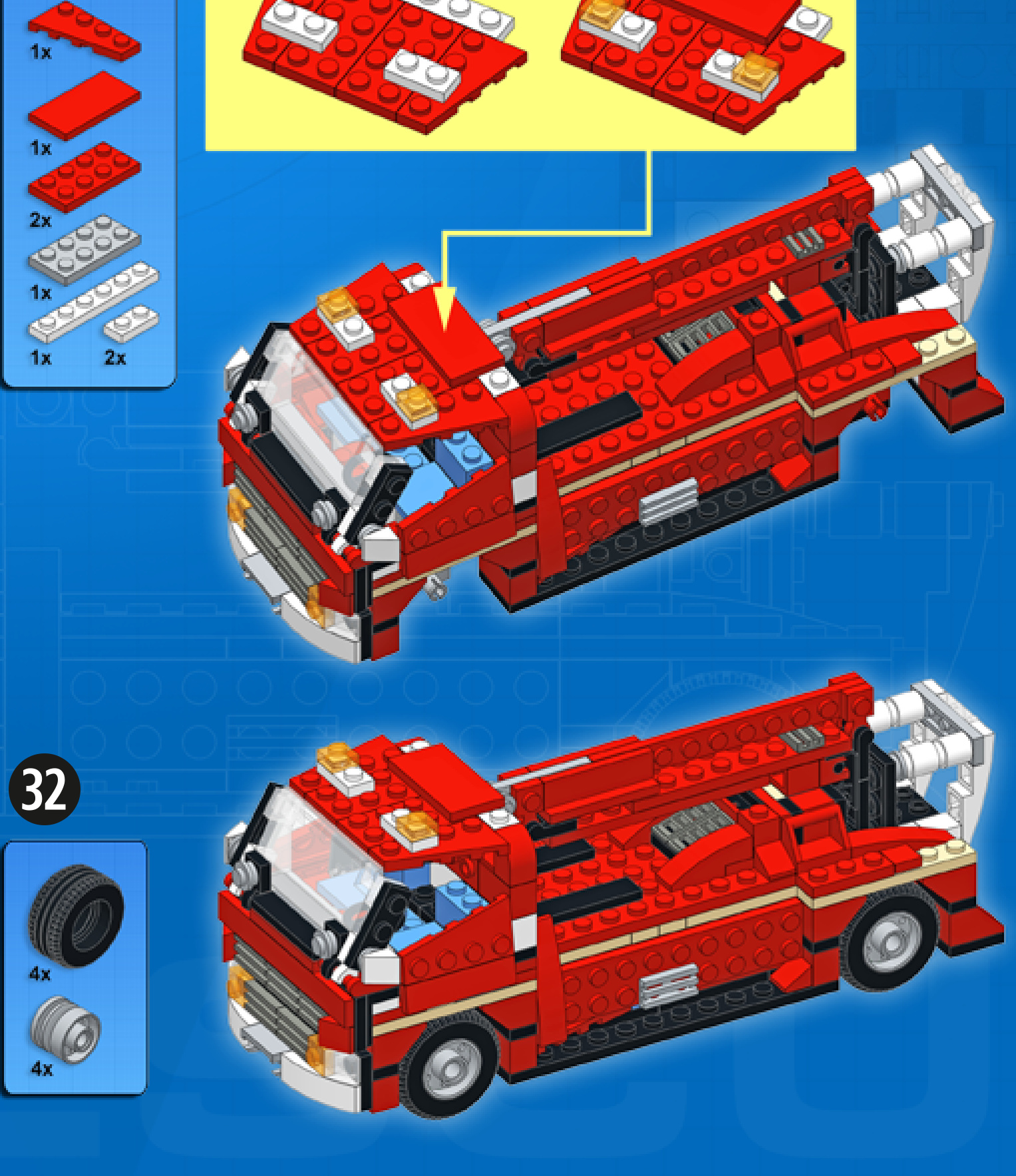 1x

1x

2x

1x

1x 2x

32

4x

4x