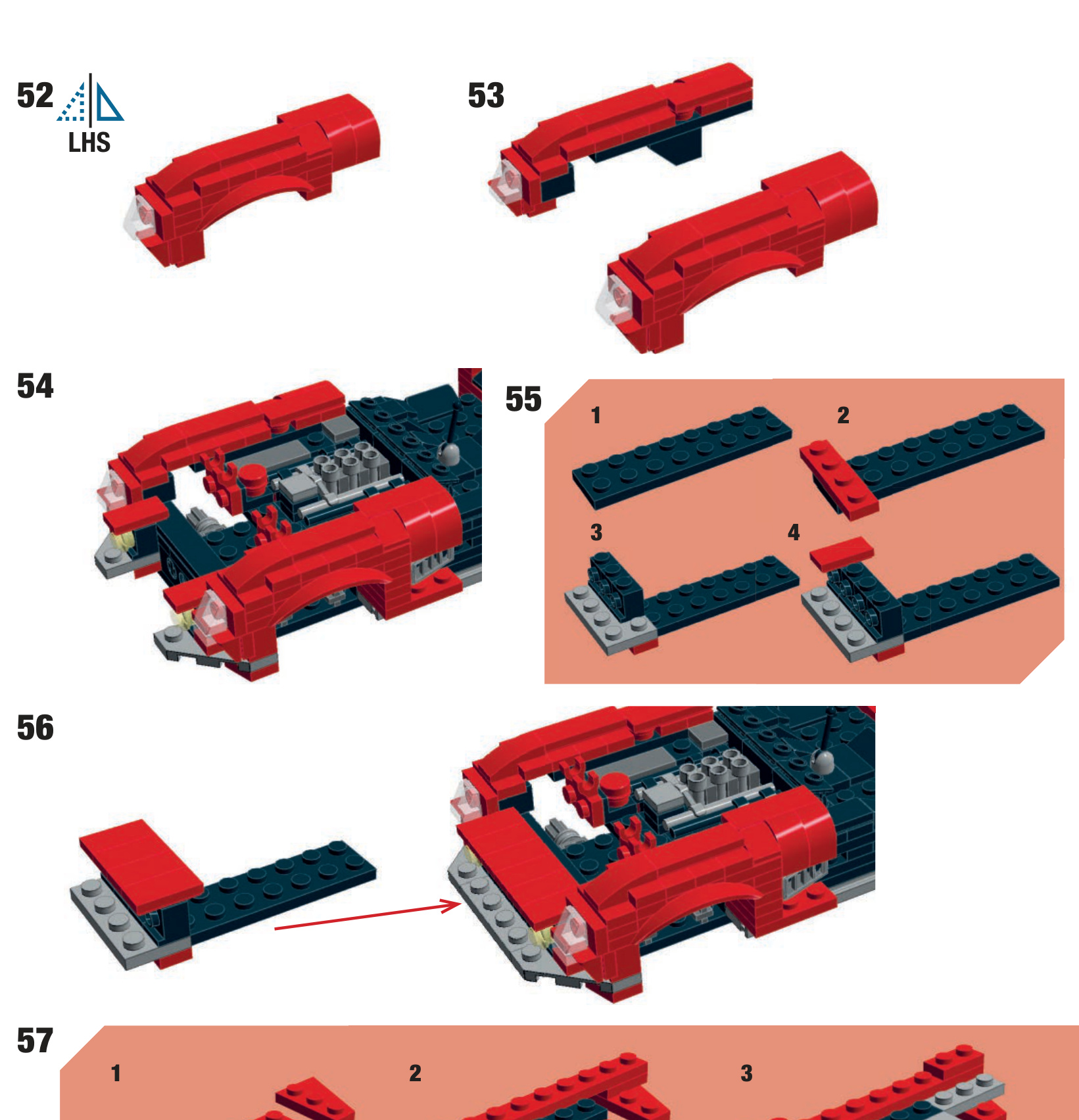 52

LHS

53

54

55

1

2

3

4

56

57

1

2

3