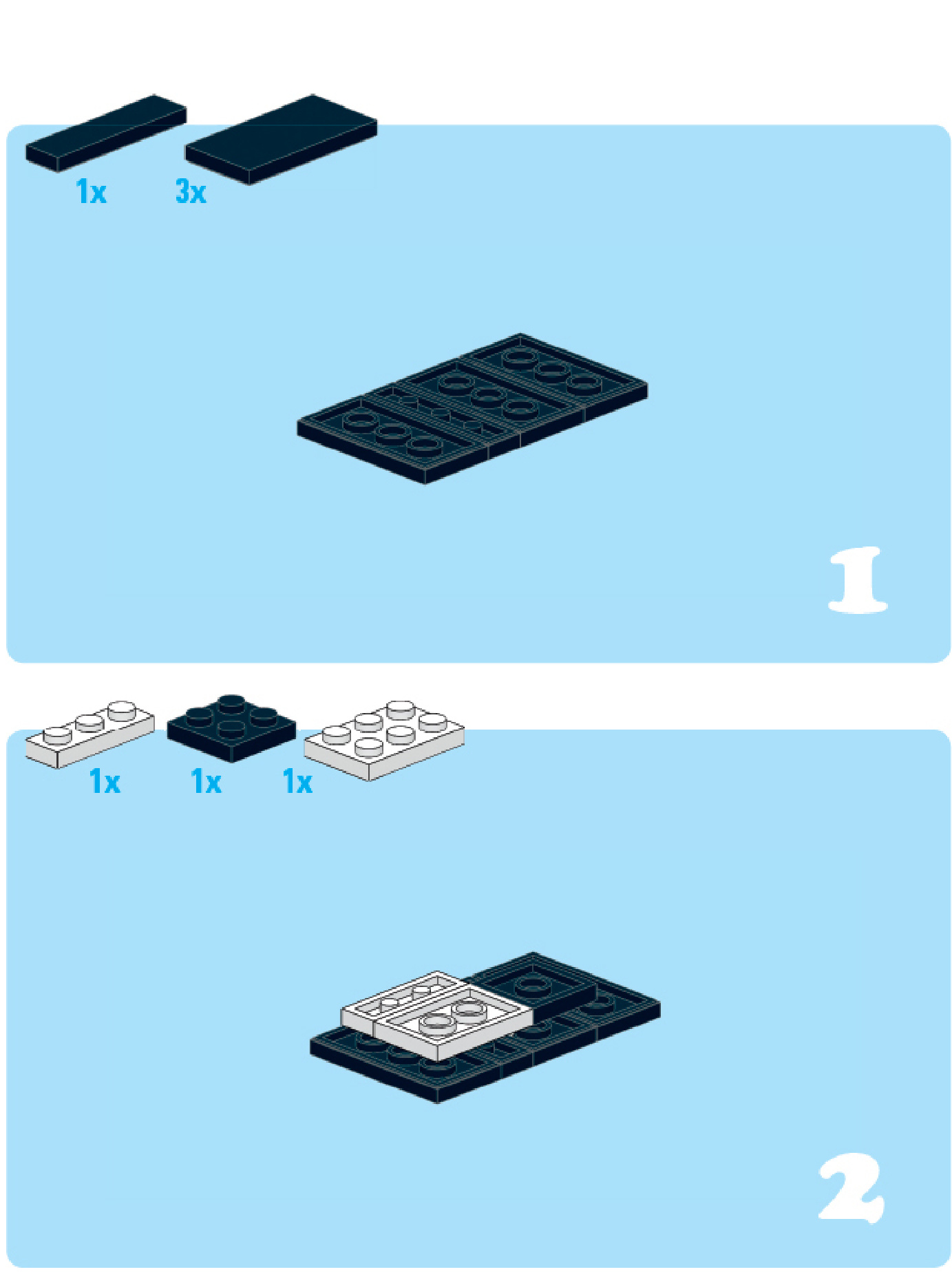 1x 3x

1

1x 1x 1x

2